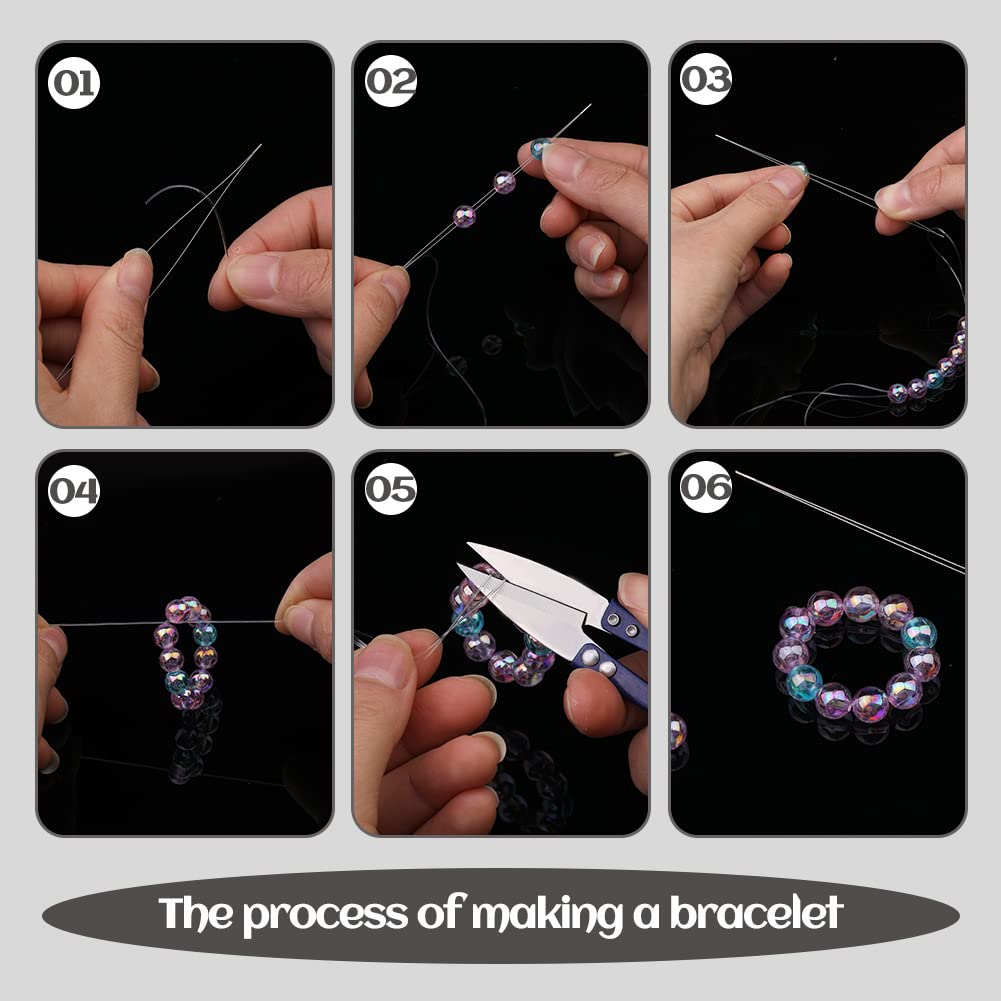 01

02

03

04

05

06

The process of making a bracelet