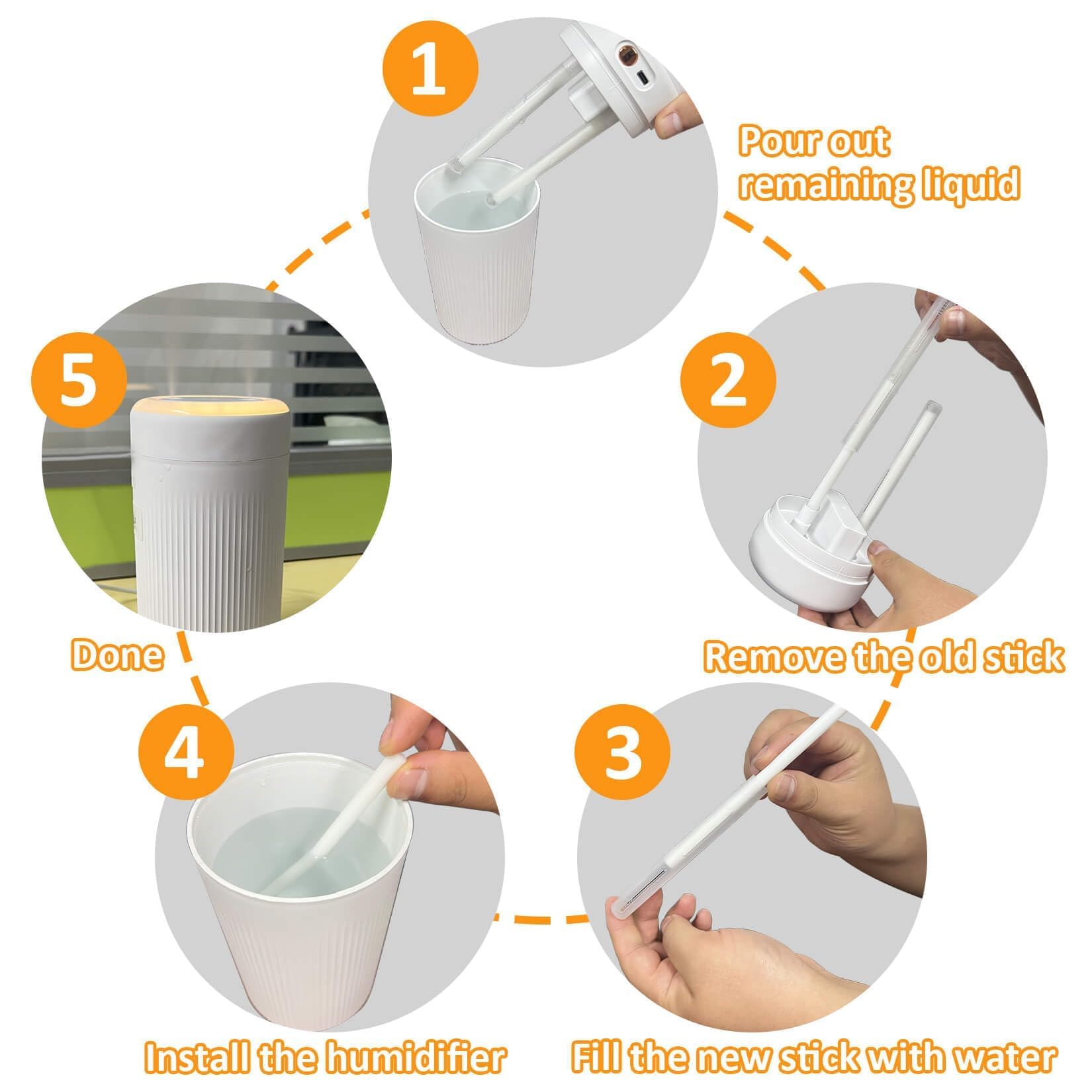 1

Pour out remaining liquid

2

Remove the old stick

3

Fill the new stick with water

4

Install the humidifier

5

Done