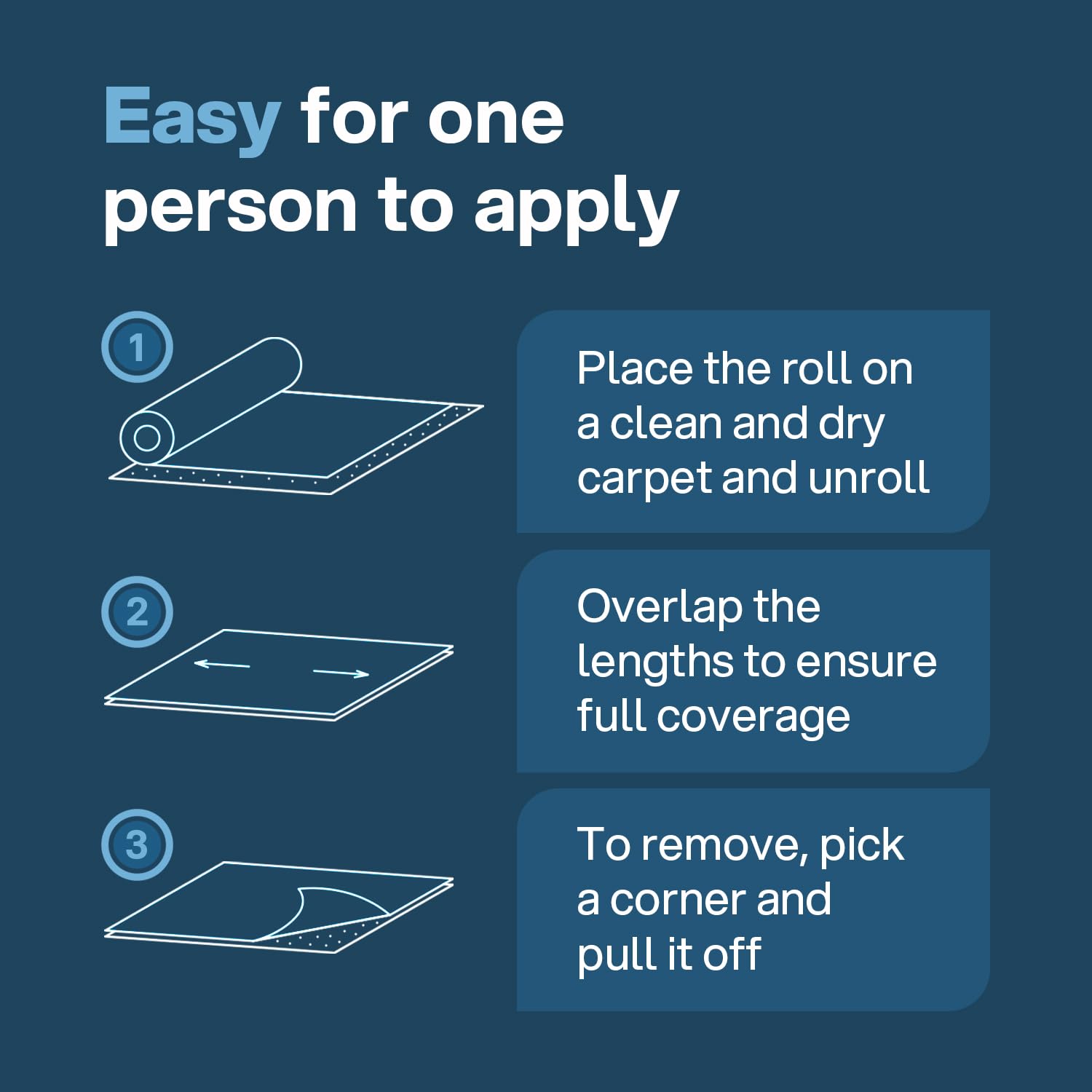 Easy for one person to apply

1

Place the roll on a clean and dry carpet and unroll

2

Overlap the lengths to ensure full coverage

3

To remove, pick a corner and pull it off