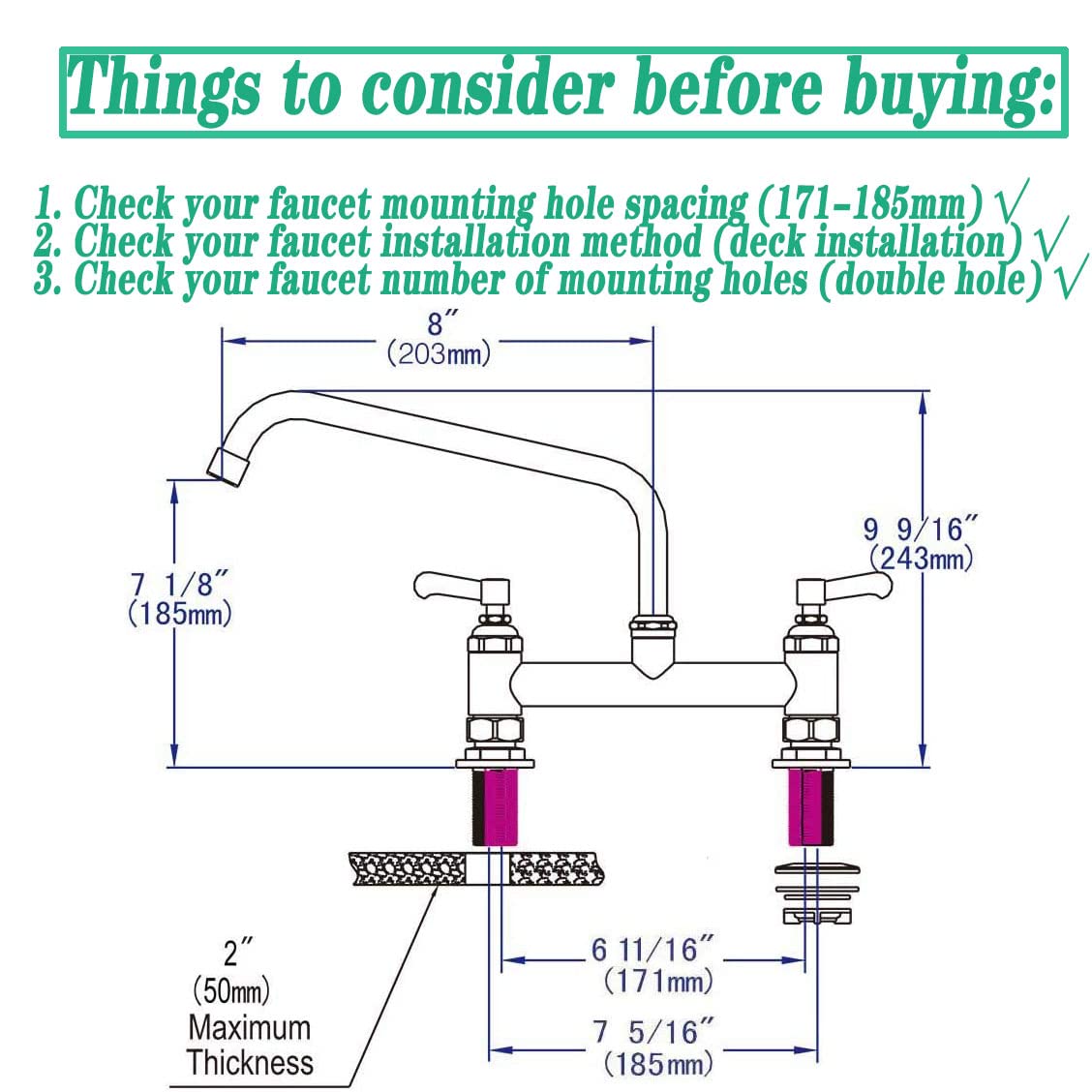 Things to consider before buying:

1. Check your faucet mounting hole spacing (171-185mm) √
2. Check your faucet installation method (deck installation) √
3. Check your faucet number of mounting holes (double hole) √

8″
(203mm)

7 1/8″
(185mm)

9 9/16″
(243mm)

2″
(50mm)
Maximum
Thickness

6 11/16″
(171mm)

7 5/16″
(185mm)