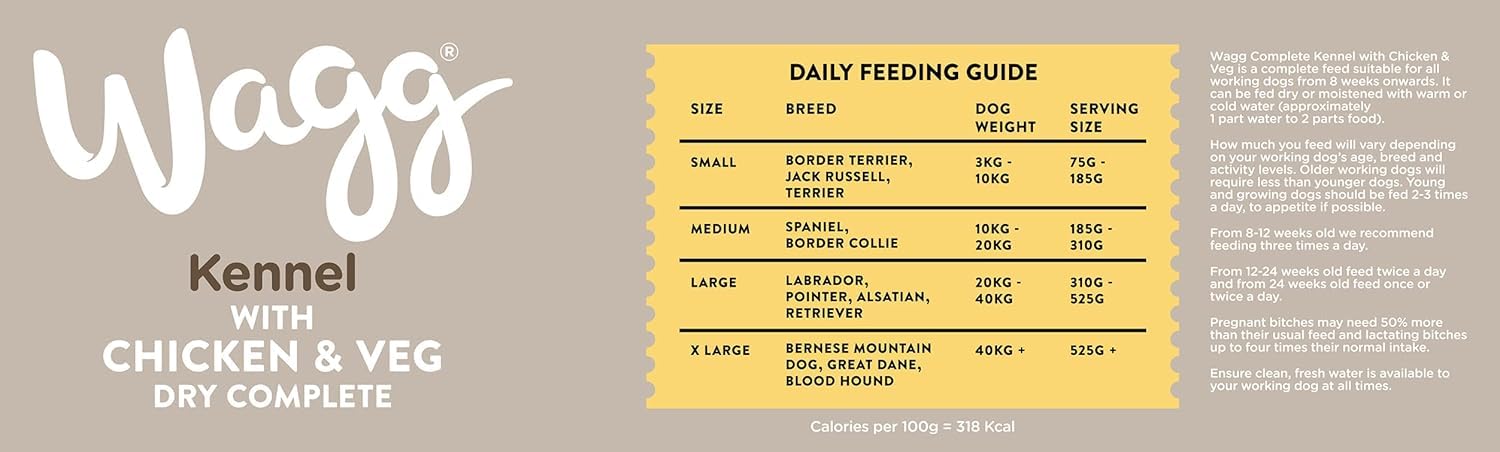 Wagg®

Kennel
WITH
CHICKEN & VEG
DRY COMPLETE

DAILY FEEDING GUIDE

| SIZE | BREED | DOG WEIGHT | SERVING SIZE |
|---|---|---|---|
| SMALL | BORDER TERRIER, JACK RUSSELL, TERRIER | 3KG - 10KG | 75G - 185G |
| MEDIUM | SPANIEL, BORDER COLLIE | 10KG - 20KG | 185G - 310G |
| LARGE | LABRADOR, POINTER, ALSATIAN, RETRIEVER | 20KG - 40KG | 310G - 525G |
| X LARGE | BERNESE MOUNTAIN DOG, GREAT DANE, BLOOD HOUND | 40KG + | 525G + |

Calories per 100g = 318 Kcal

Wagg Complete Kennel with Chicken & Veg is a complete feed suitable for all working dogs from 8 weeks onwards. It can be fed dry or moistened with warm or cold water (approximately 1 part water to 2 parts food).

How much you feed will vary depending on your working dog's age, breed and activity levels. Older working dogs will require less than younger dogs. Young and growing dogs should be fed 2-3 times a day, to appetite if possible.

From 8-12 weeks old we recommend feeding three times a day.

From 12-24 weeks old feed twice a day and from 24 weeks old feed once or twice a day.

Pregnant bitches may need 50% more than their usual feed and lactating bitches up to four times their normal intake.

Ensure clean, fresh water is available to your working dog at all times.