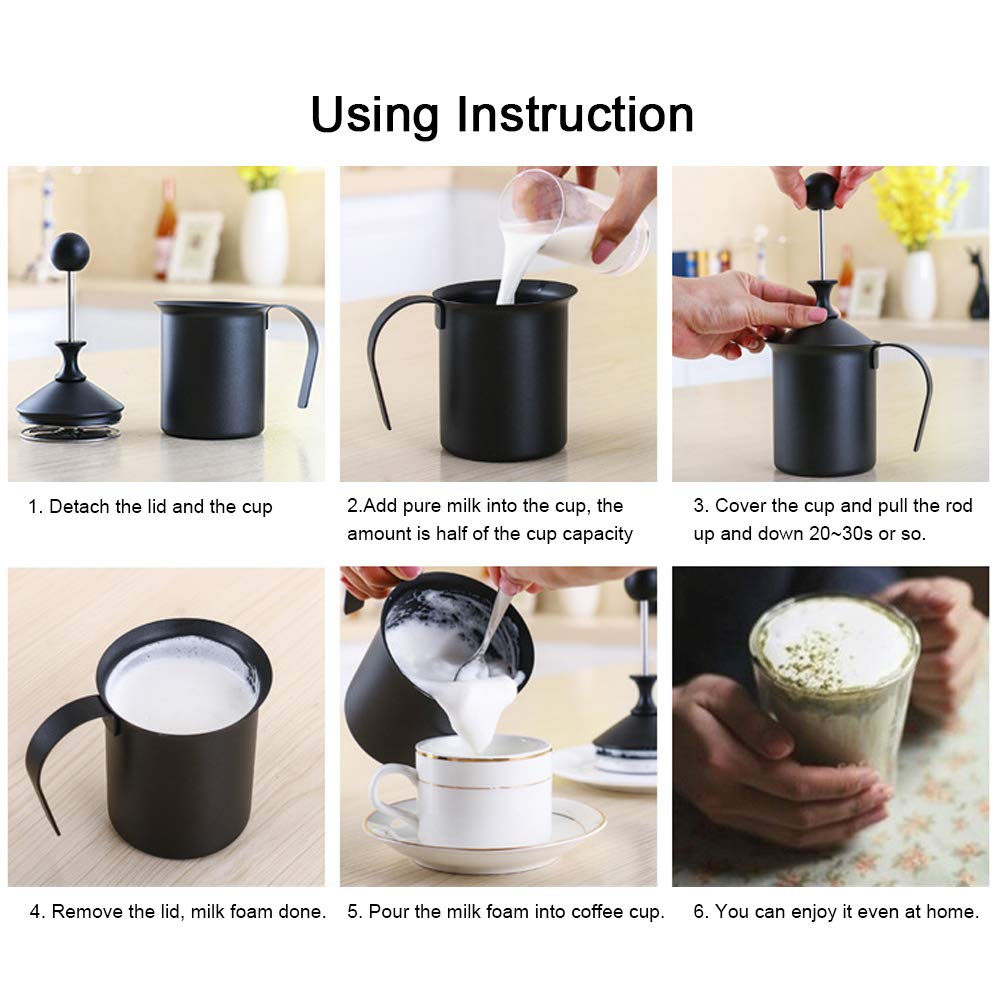 Using Instruction

1. Detach the lid and the cup

2.Add pure milk into the cup, the amount is half of the cup capacity

3. Cover the cup and pull the rod up and down 20~30s or so.

4. Remove the lid, milk foam done.

5. Pour the milk foam into coffee cup.

6. You can enjoy it even at home.