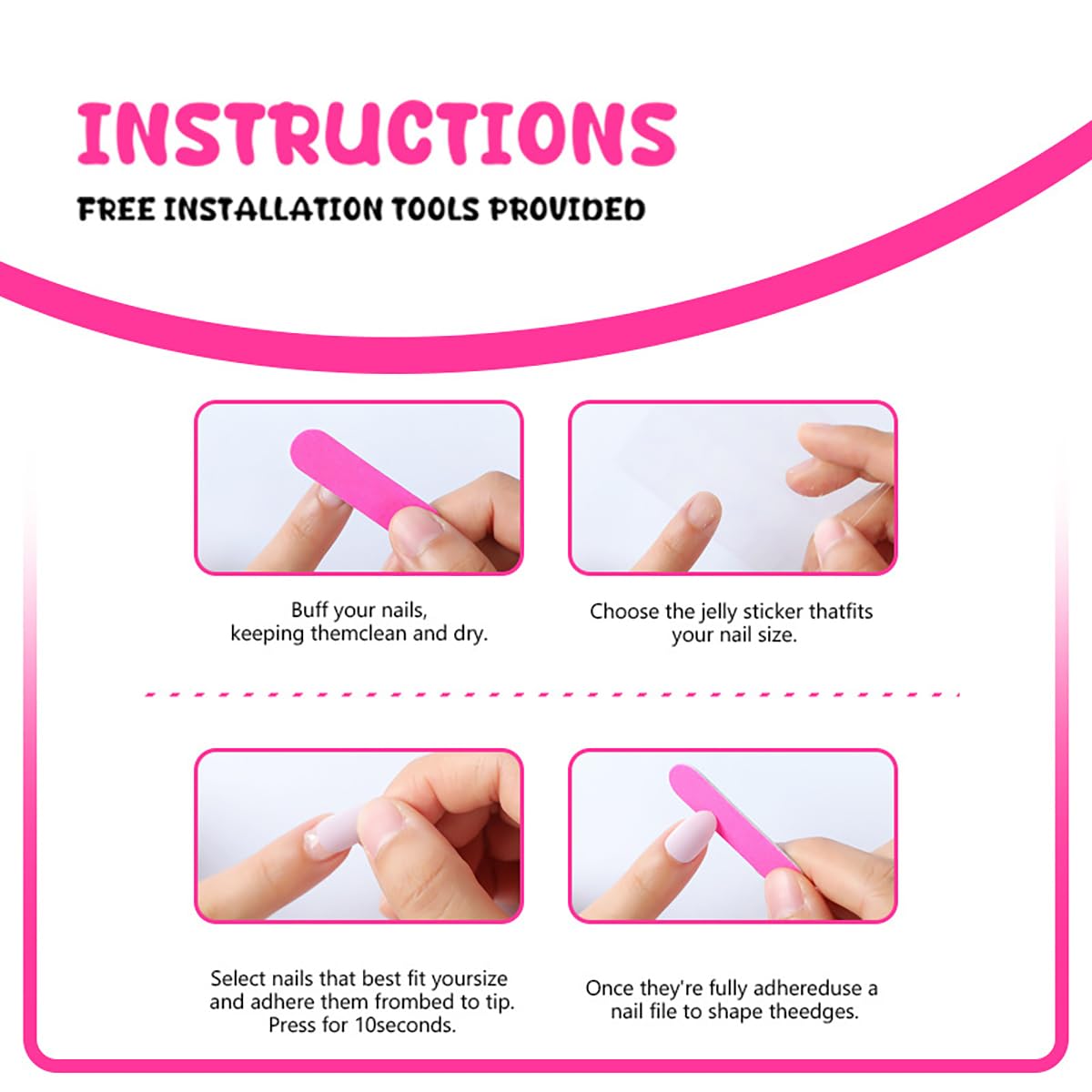 INSTRUCTIONS

FREE INSTALLATION TOOLS PROVIDED

Buff your nails, keeping themclean and dry.

Choose the jelly sticker thatfits your nail size.

Select nails that best fit yoursize and adhere them frombed to tip. Press for 10seconds.

Once they're fully adhereduse a nail file to shape theedges.