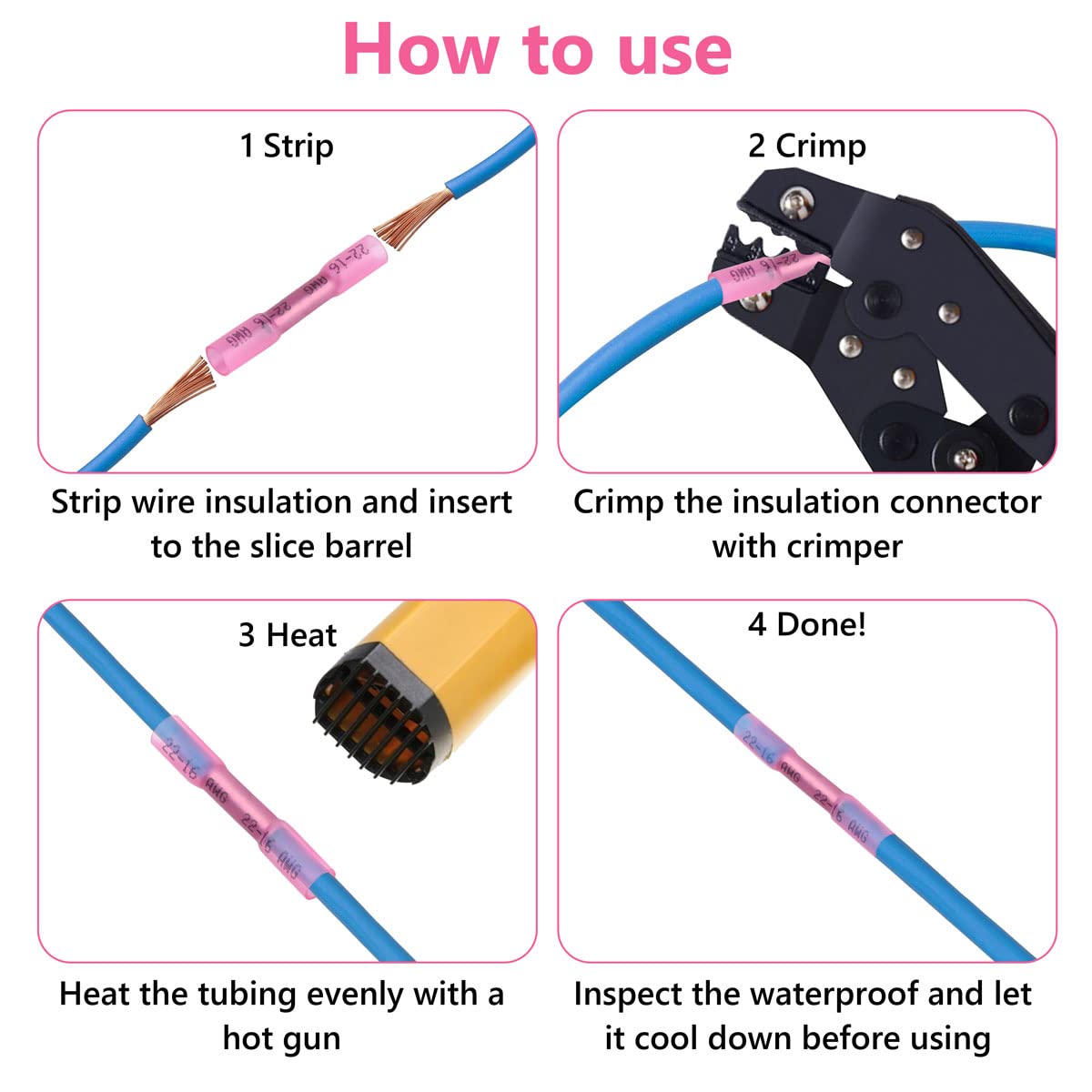 How to use

1 Strip

22-16 AWG 22-16 AWG

Strip wire insulation and insert to the slice barrel

2 Crimp

22-16 AWG

Crimp the insulation connector with crimper

3 Heat

22-16 AWG 22-16 AWG

Heat the tubing evenly with a hot gun

4 Done!

22-16 AWG 22-16 AWG

Inspect the waterproof and let it cool down before using