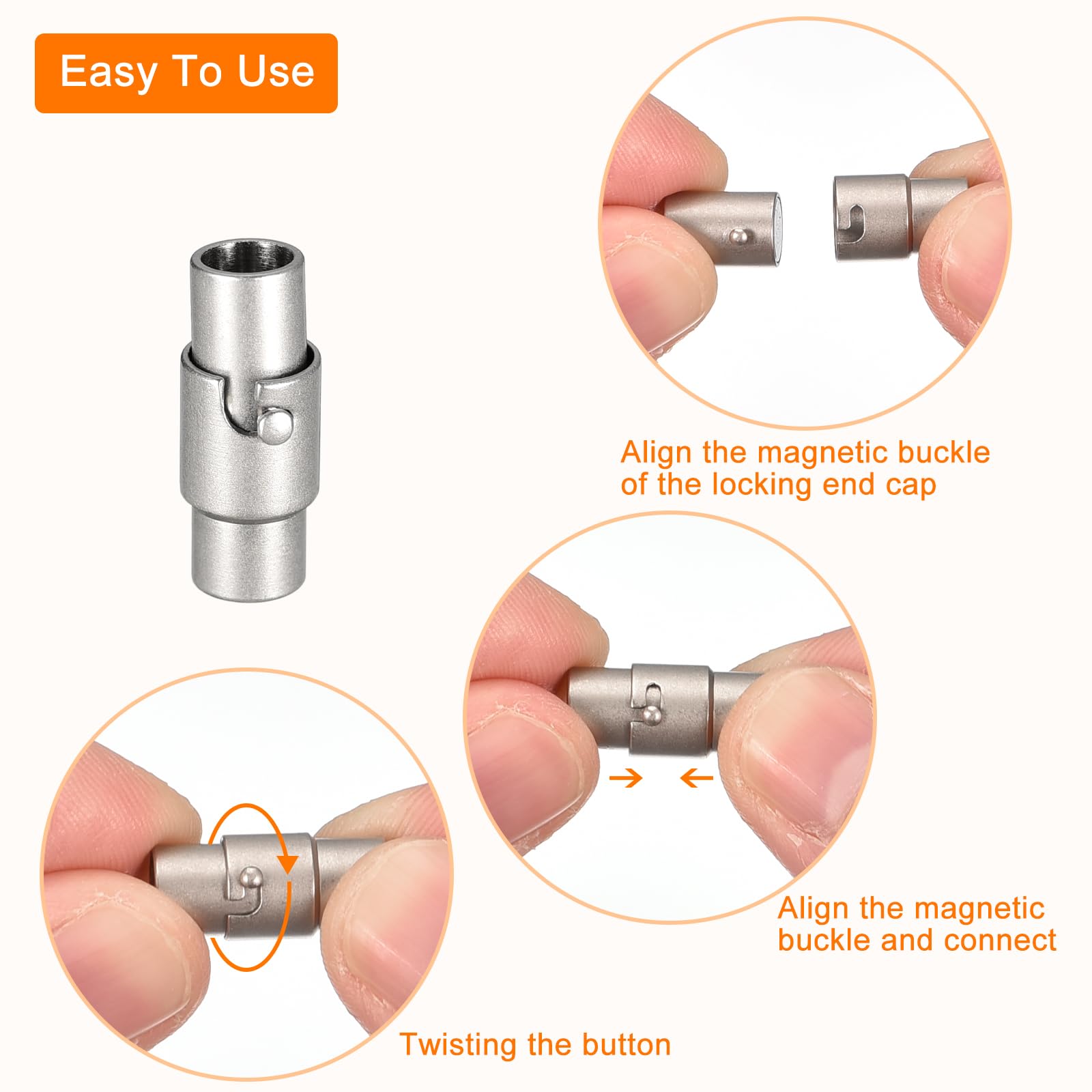 Easy To Use

Align the magnetic buckle of the locking end cap

Align the magnetic buckle and connect

Twisting the button