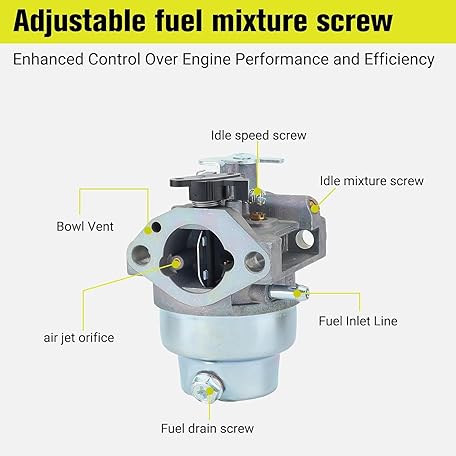 Adjustable fuel mixture screw

Enhanced Control Over Engine Performance and Efficiency

Idle speed screw

Idle mixture screw

Bowl Vent

Fuel Inlet Line

air jet orifice

Fuel drain screw