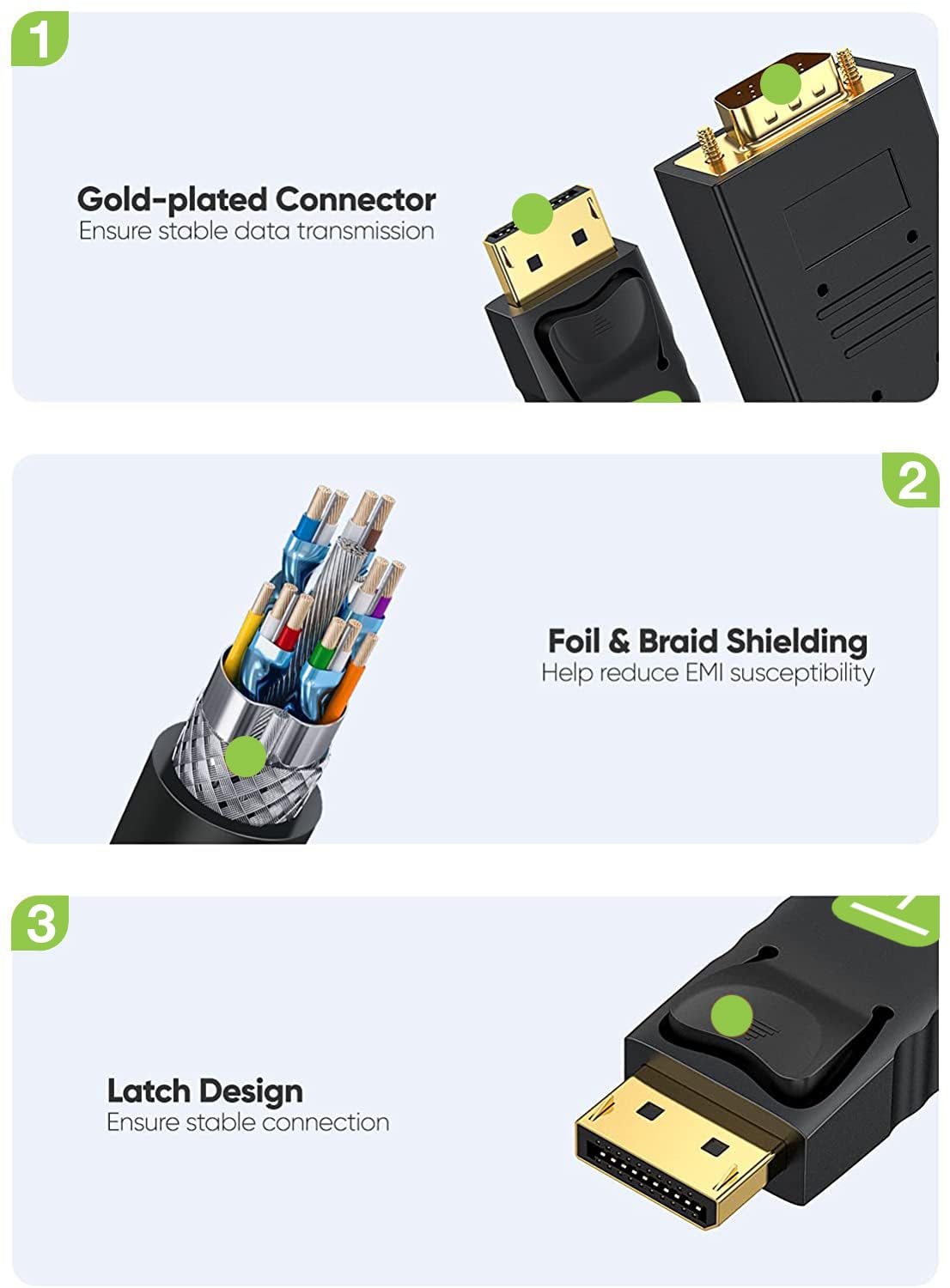 1

Gold-plated Connector
Ensure stable data transmission

2

Foil & Braid Shielding
Help reduce EMI susceptibility

3

Latch Design
Ensure stable connection