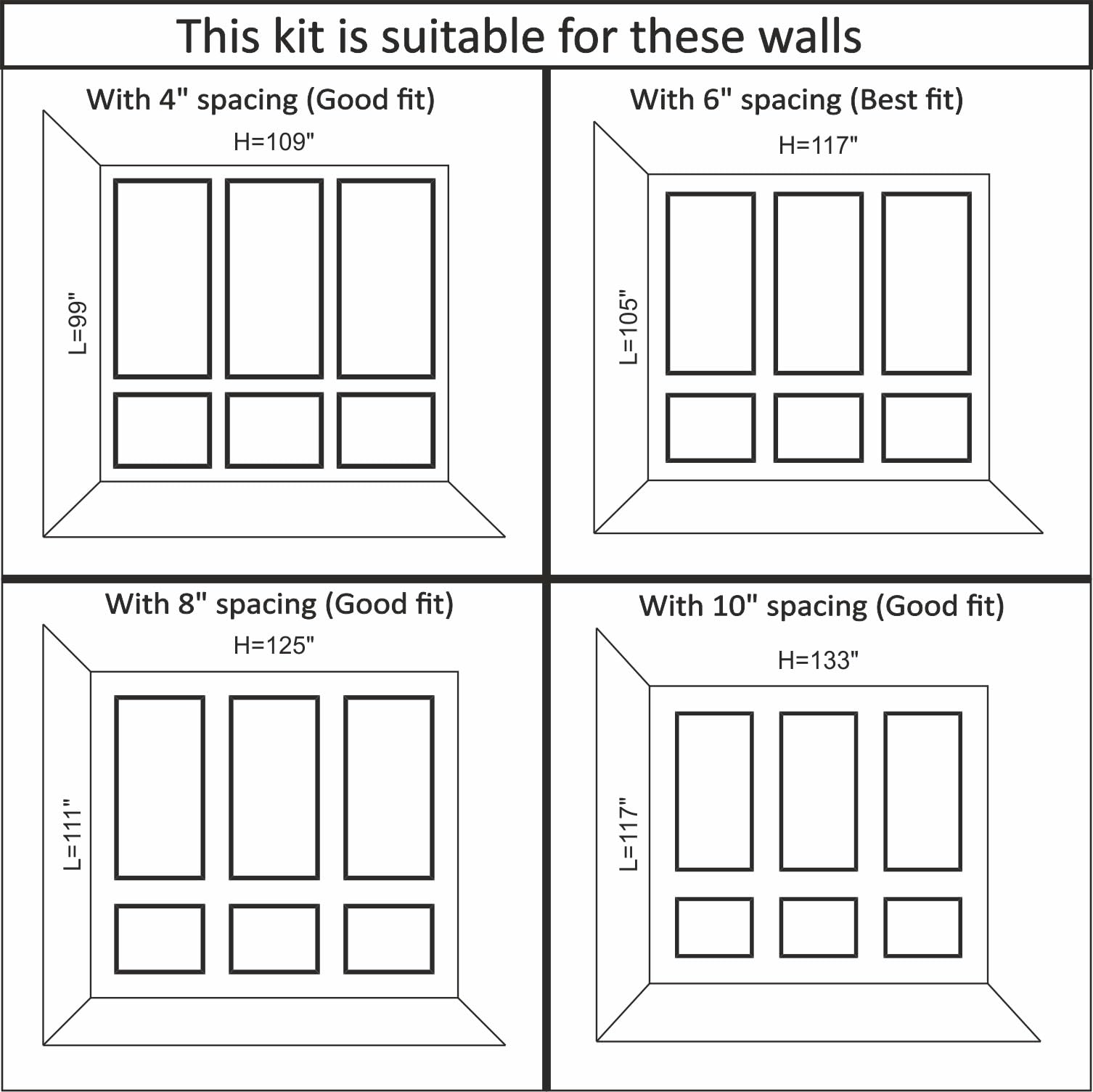 This kit is suitable for these walls

With 4" spacing (Good fit)

H=109"

L=99"

With 6" spacing (Best fit)

H=117"

L=105"

With 8" spacing (Good fit)

H=125"

L=111"

With 10" spacing (Good fit)

H=133"

L=117"