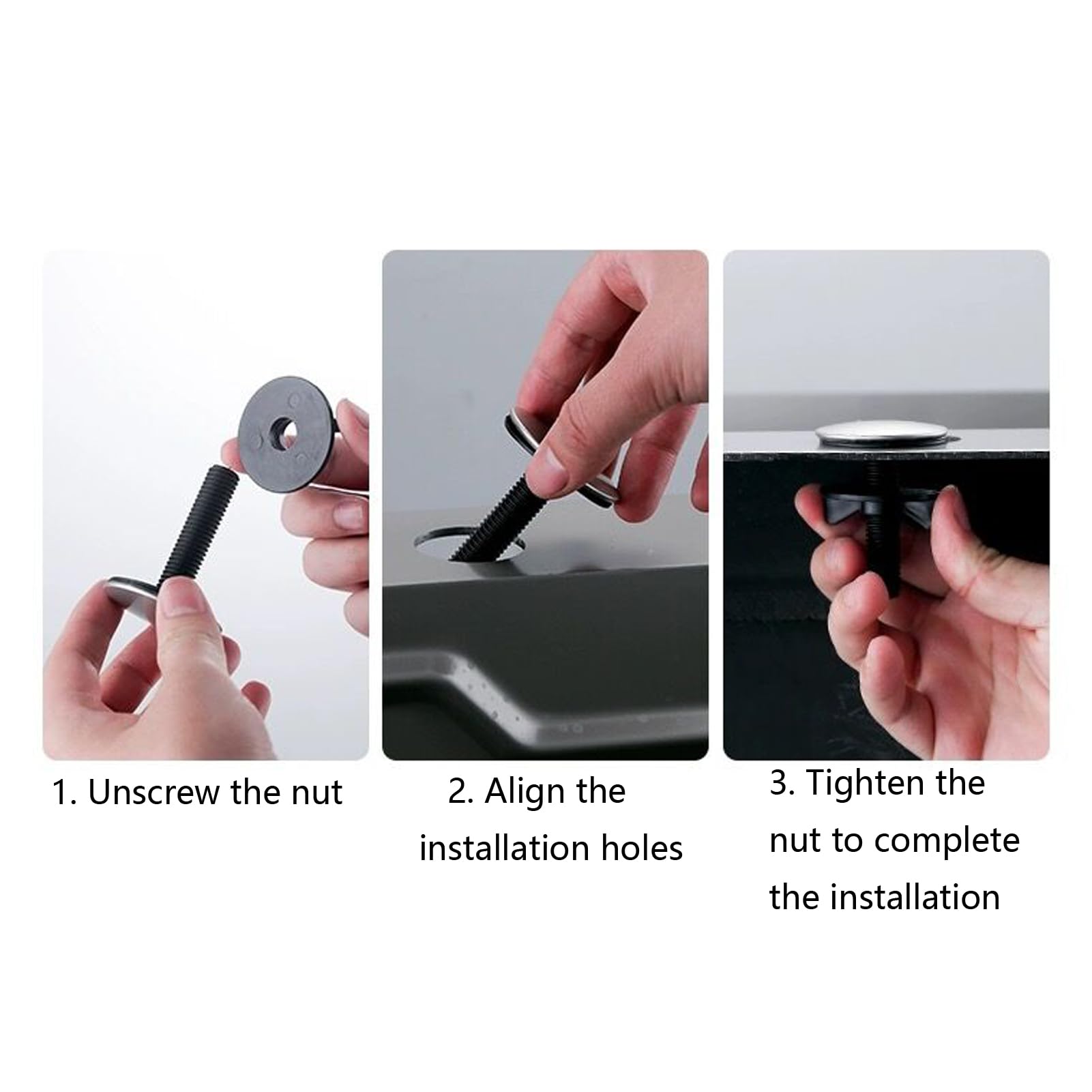 1. Unscrew the nut

2. Align the installation holes

3. Tighten the nut to complete the installation