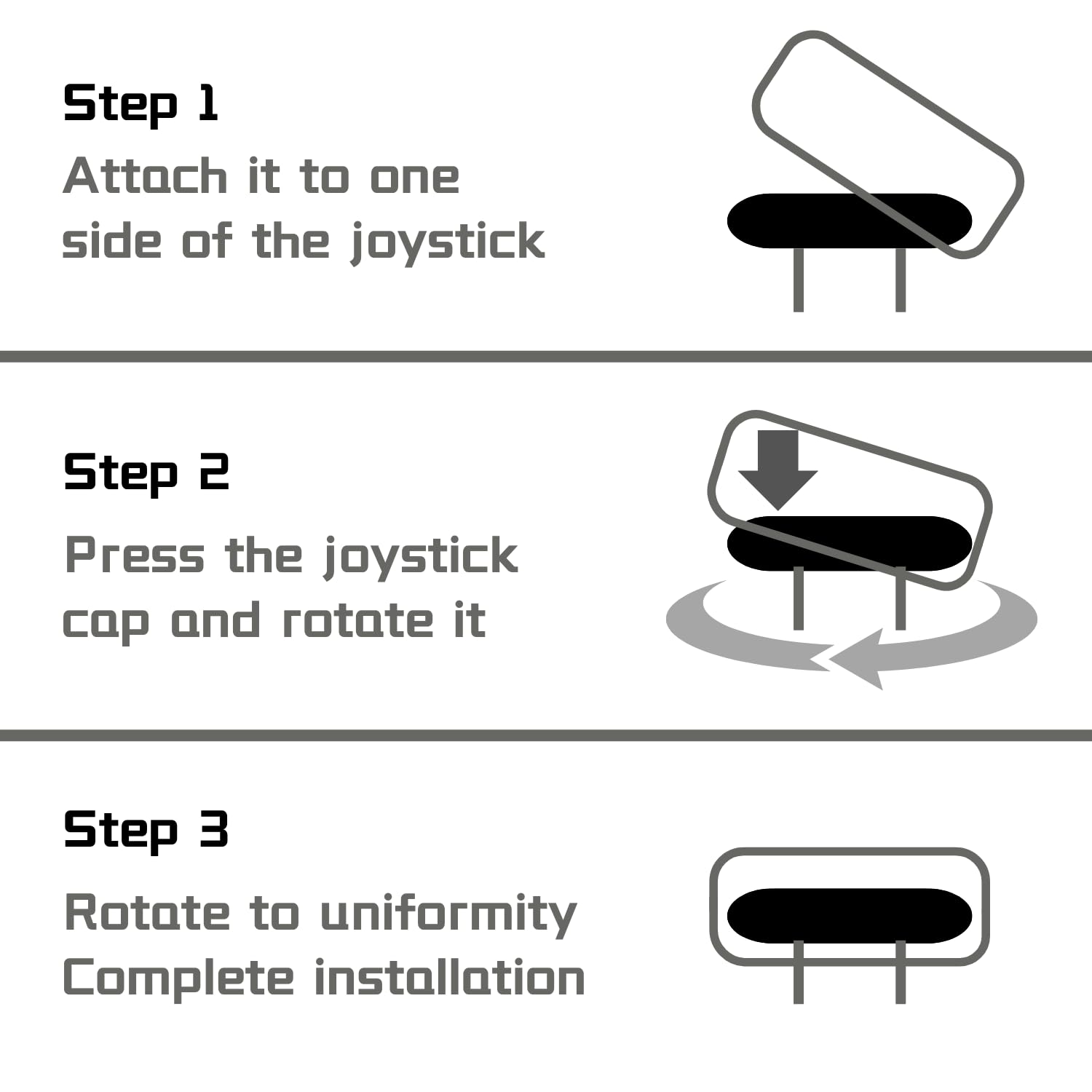 Step 1

Attach it to one side of the joystick

Step 2

Press the joystick cap and rotate it

Step 3

Rotate to uniformity
Complete installation