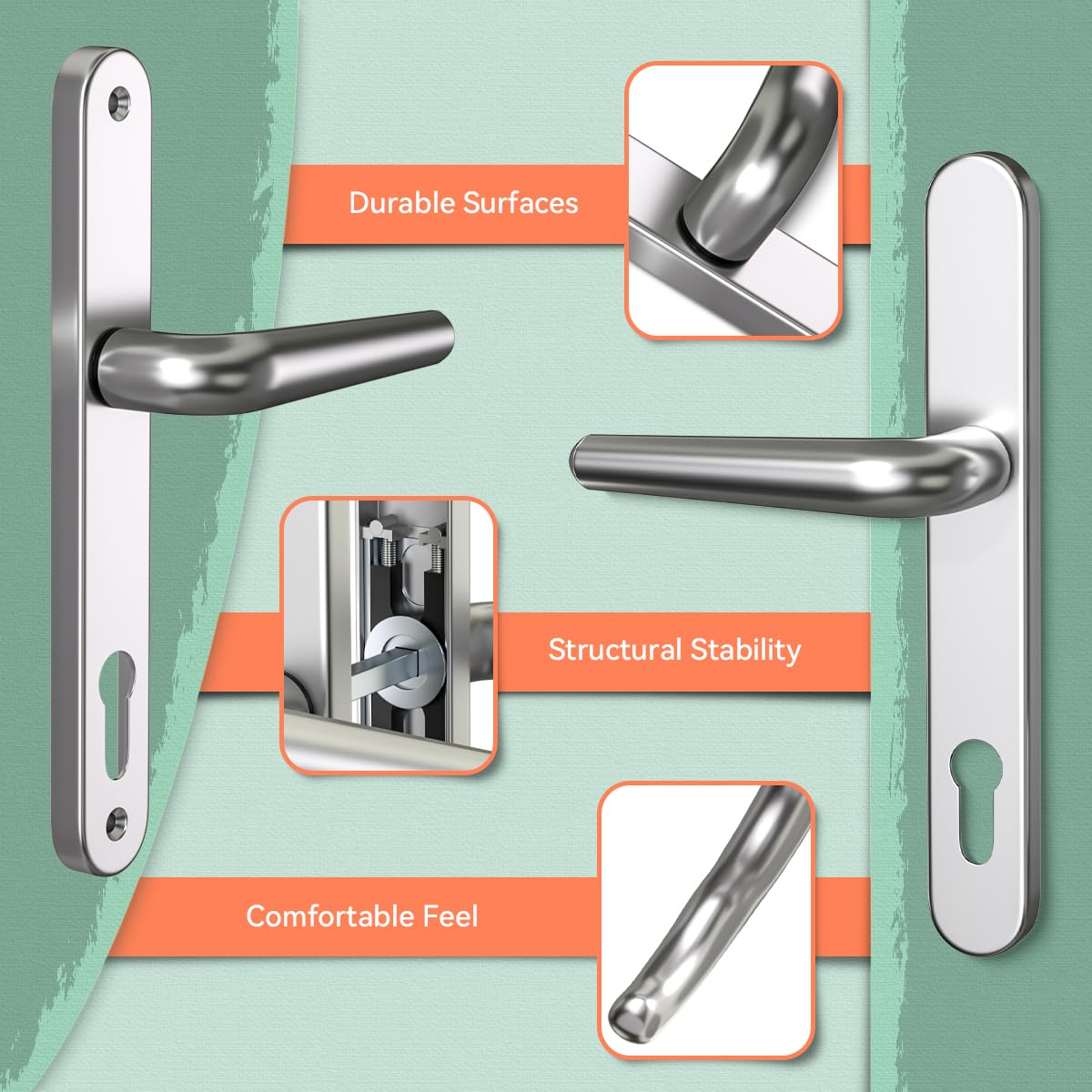 Durable Surfaces

Structural Stability

Comfortable Feel