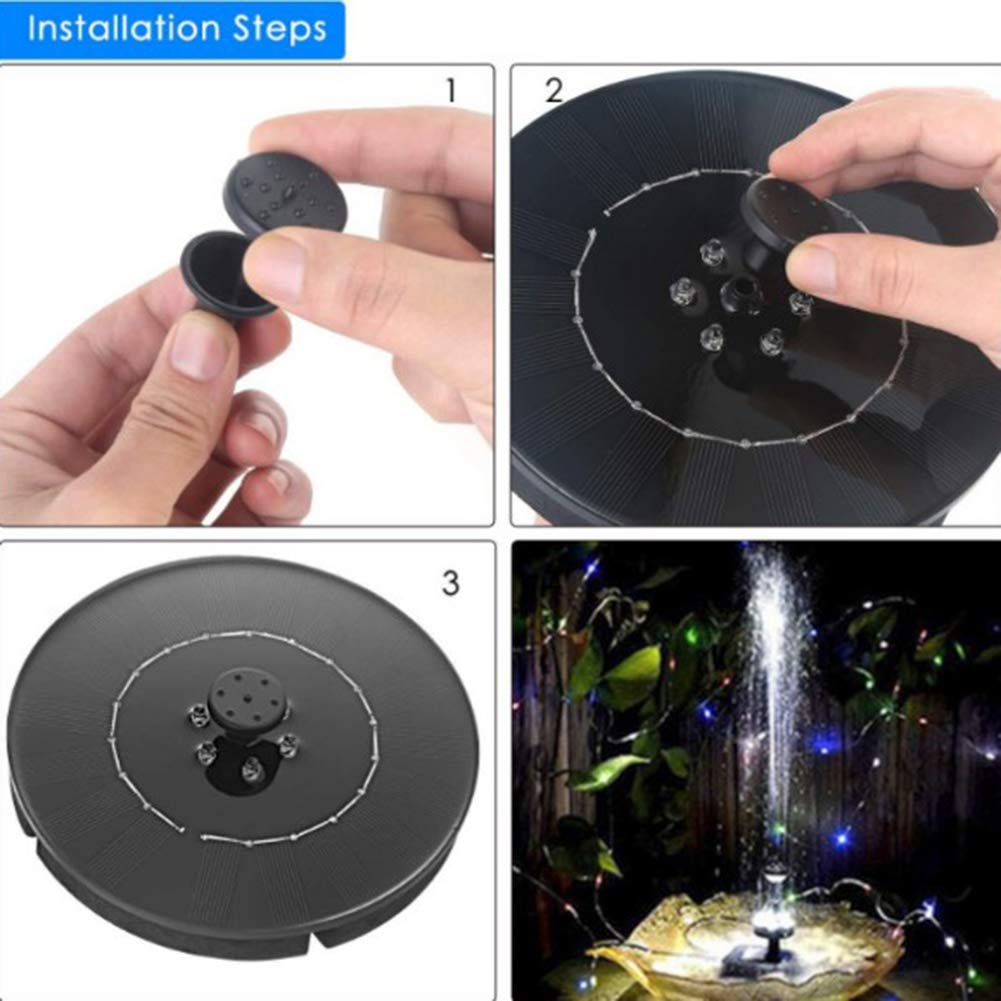 Installation Steps

1

2

3