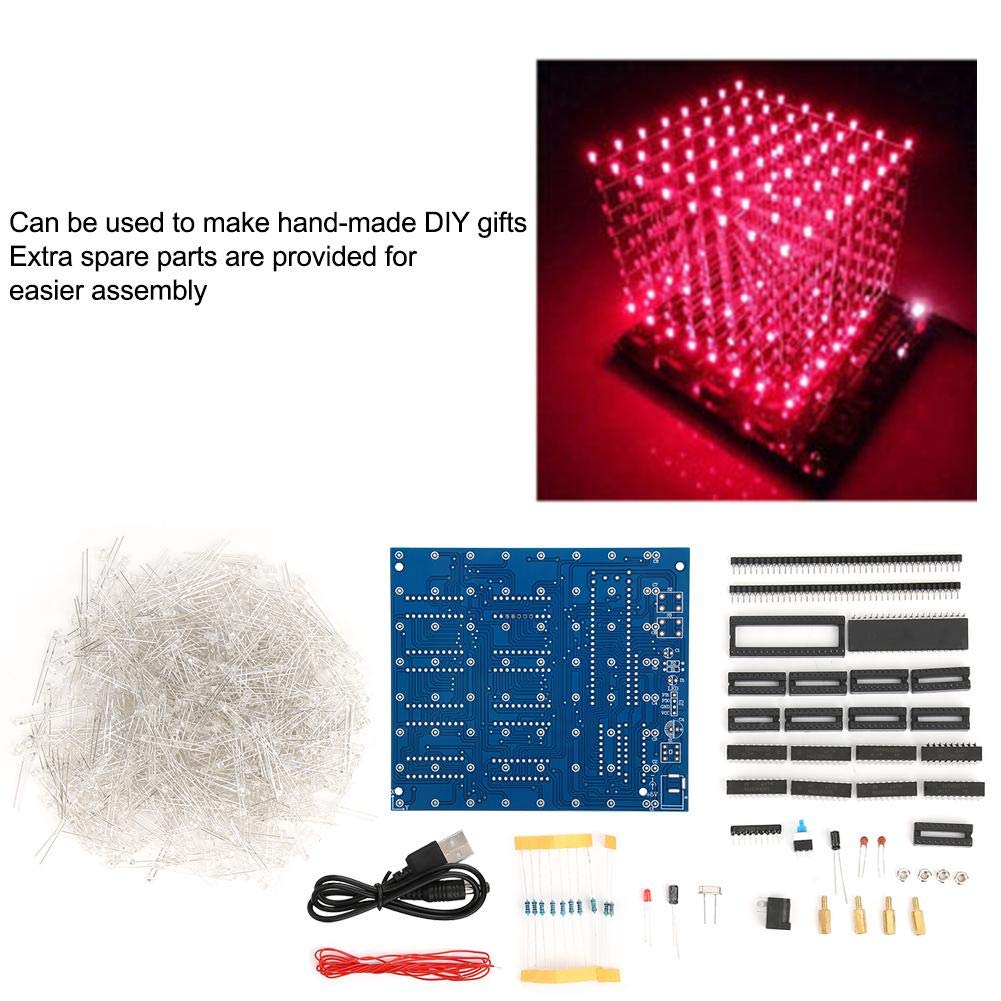 Can be used to make hand-made DIY gifts
Extra spare parts are provided for easier assembly