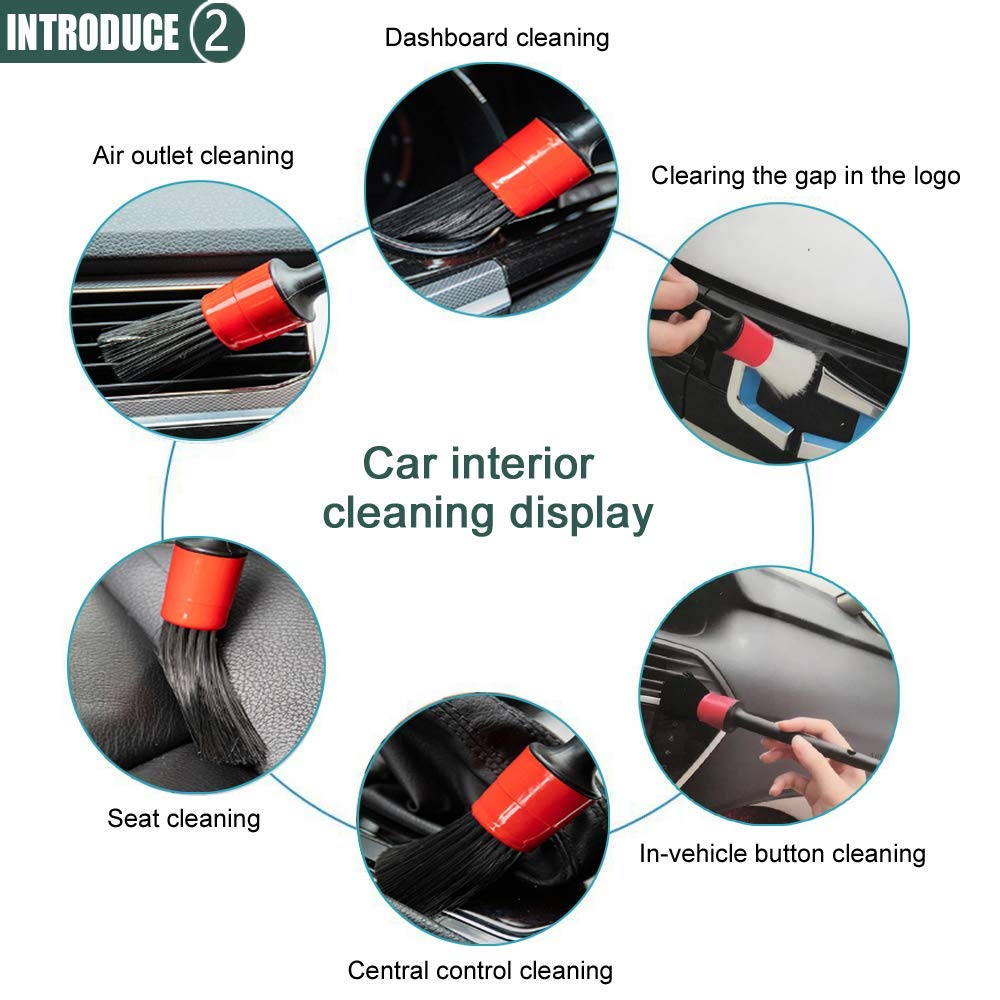 INTRODUCE 2

Dashboard cleaning

Air outlet cleaning

Clearing the gap in the logo

Car interior cleaning display

Seat cleaning

In-vehicle button cleaning

Central control cleaning