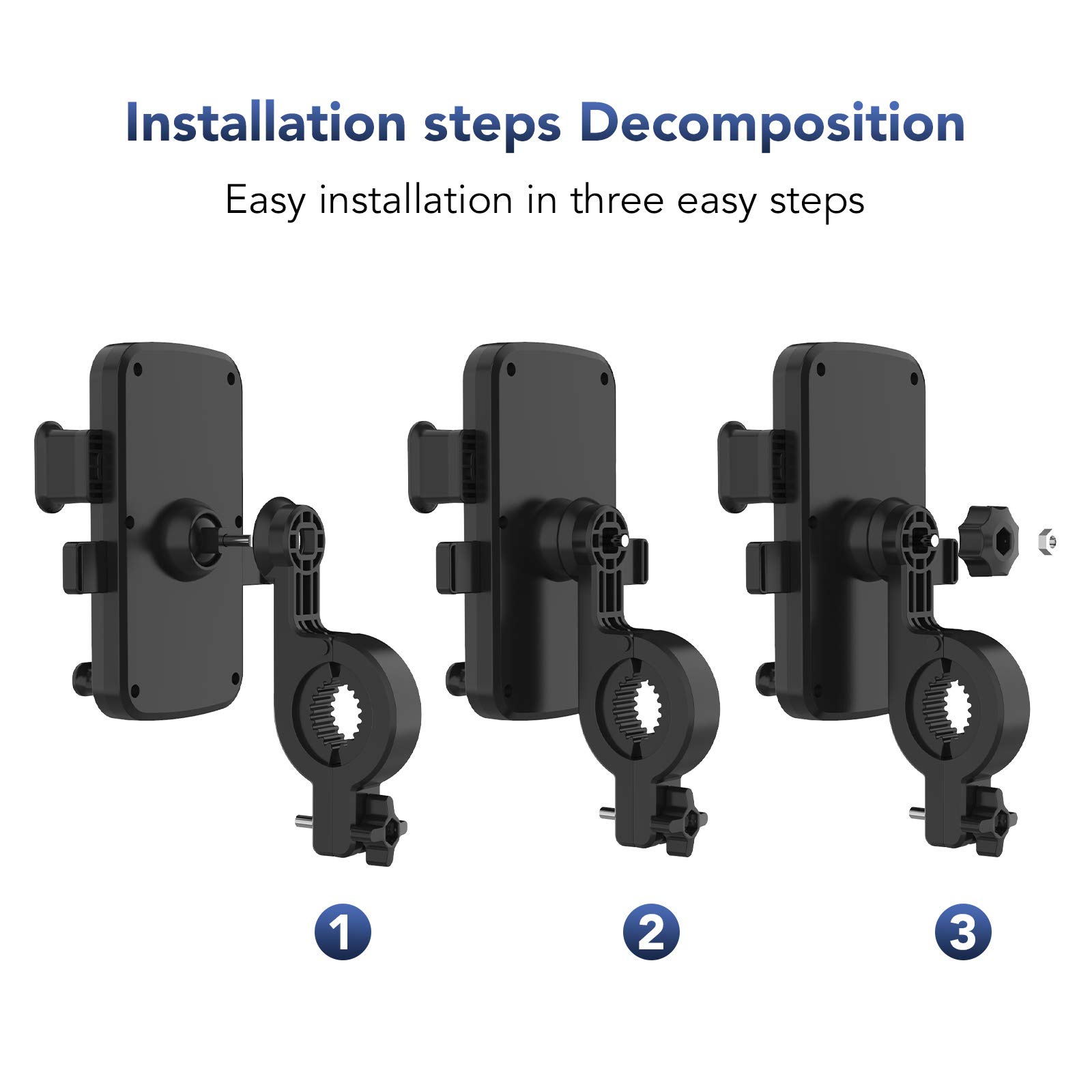 Installation steps Decomposition

Easy installation in three easy steps

1

2

3