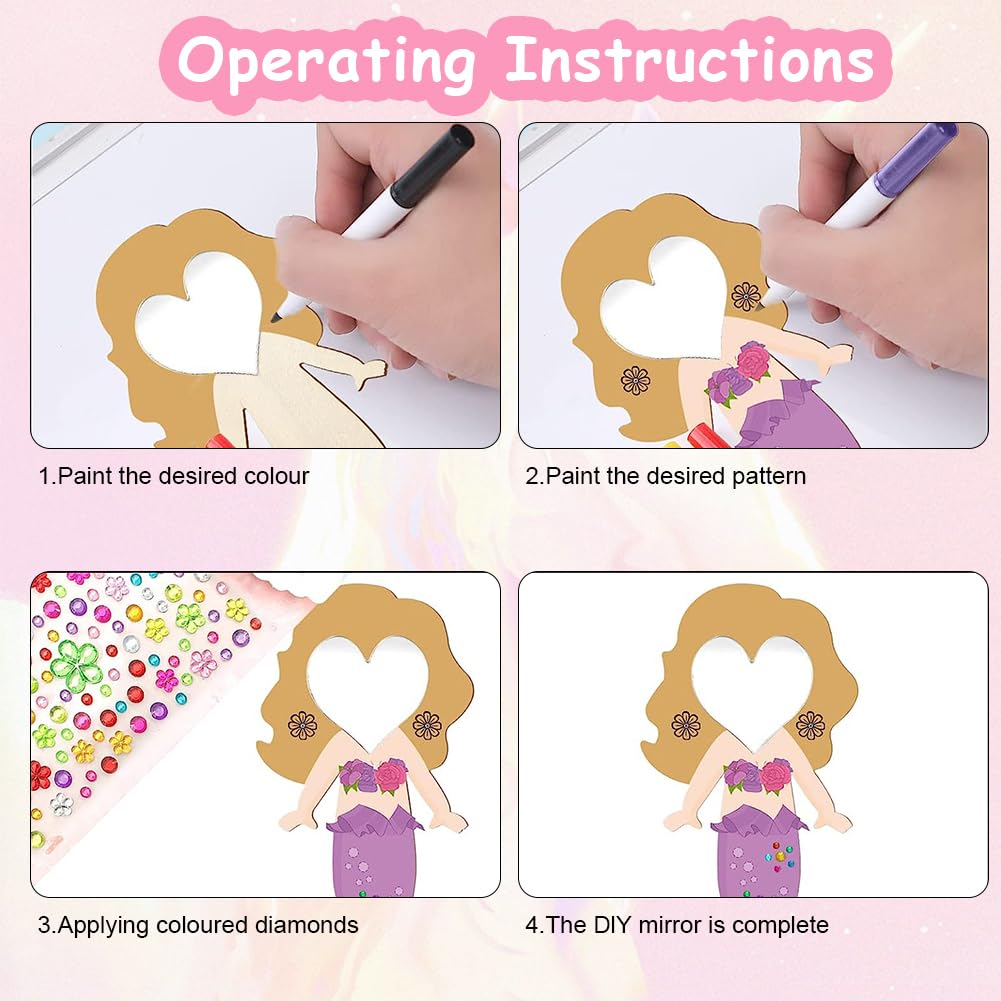 Operating Instructions

1.Paint the desired colour

2.Paint the desired pattern

3.Applying coloured diamonds

4.The DIY mirror is complete