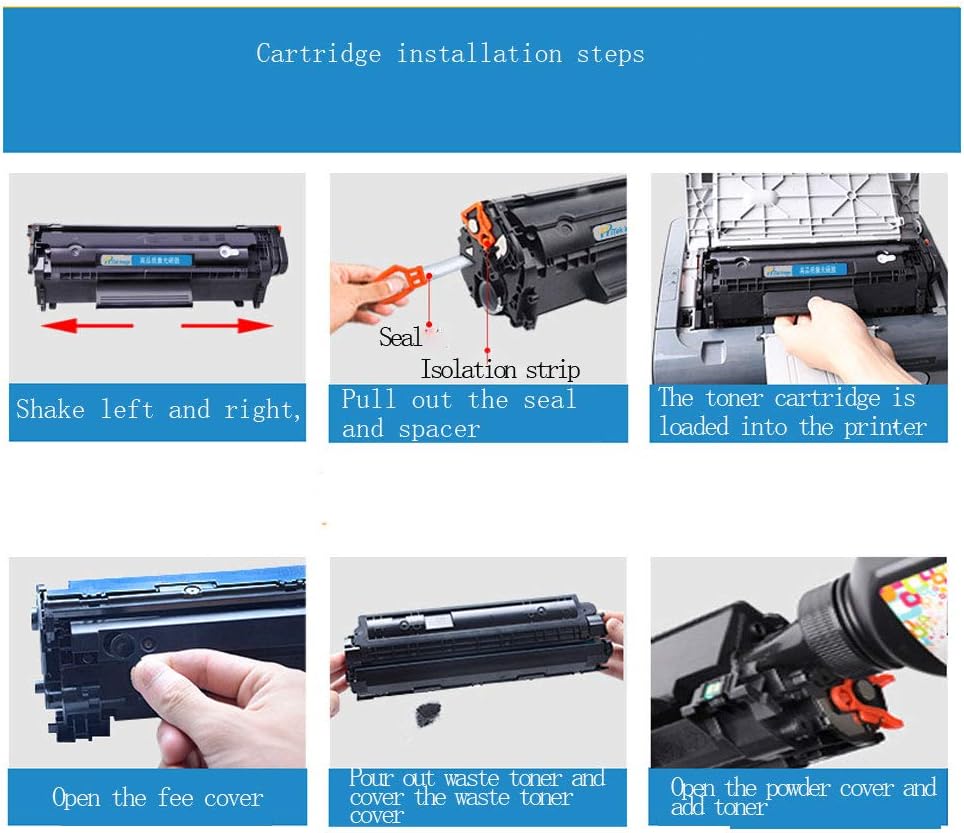 Cartridge installation steps

Seal
Isolation strip

Shake left and right,

Pull out the seal and spacer

The toner cartridge is loaded into the printer

Open the fee cover

Pour out waste toner and cover the waste toner cover

Open the powder cover and add toner