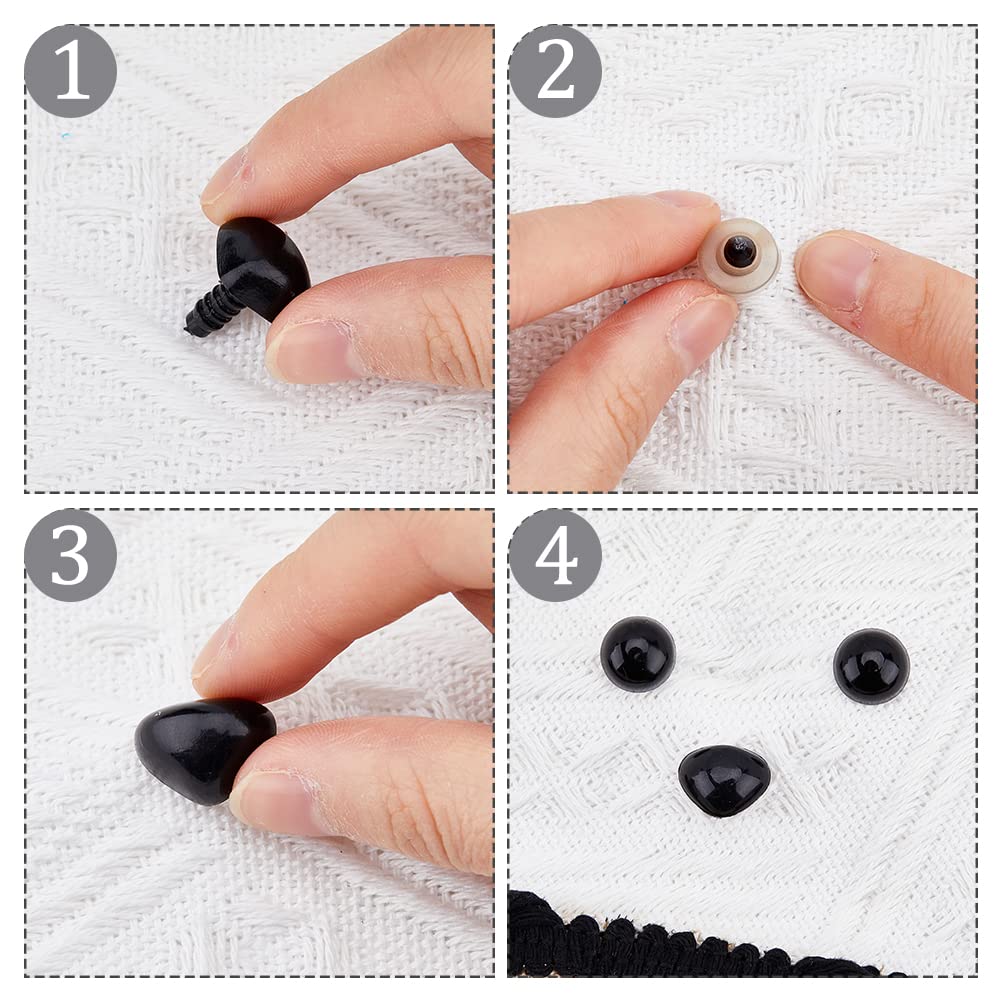 1

2

3

4