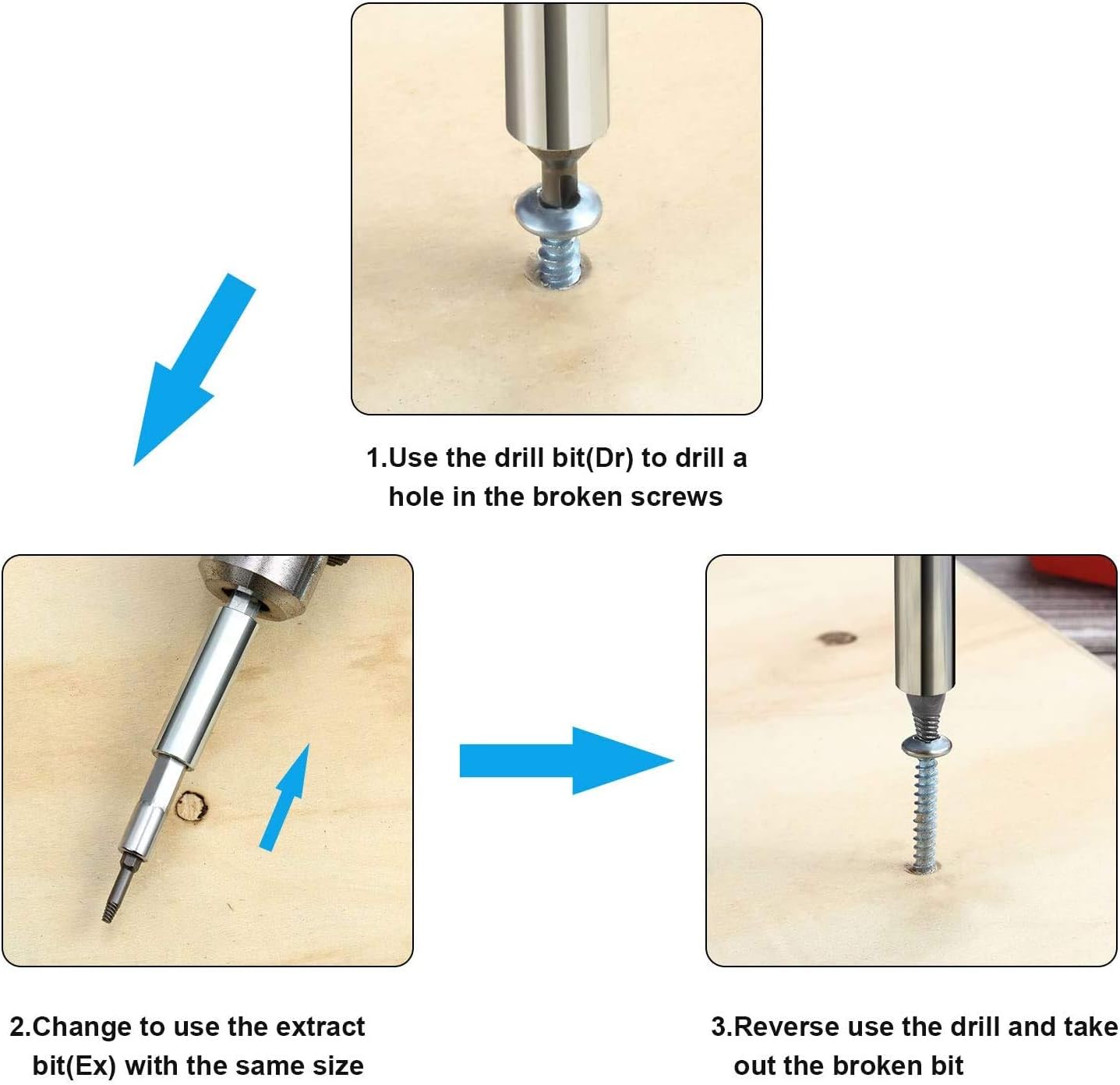 1.Use the drill bit(Dr) to drill a hole in the broken screws

2.Change to use the extract bit(Ex) with the same size

3.Reverse use the drill and take out the broken bit