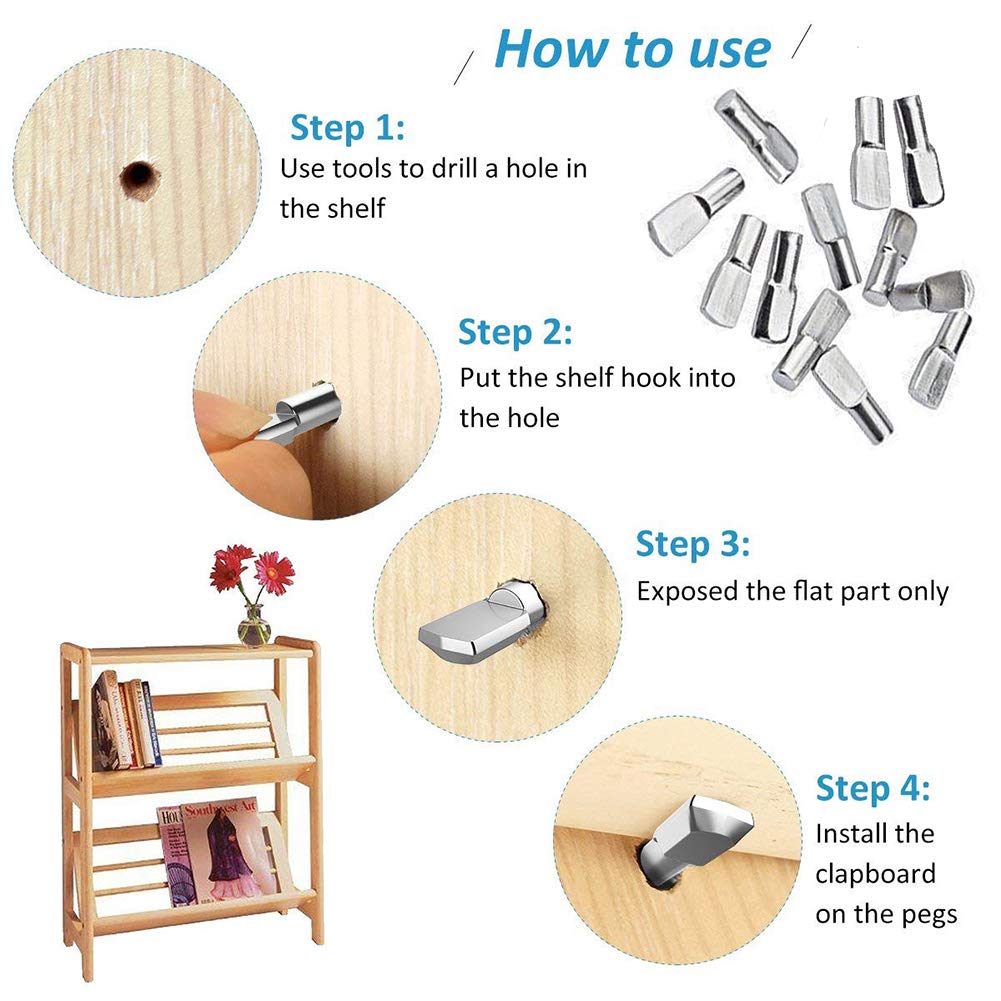 How to use

Step 1:
Use tools to drill a hole in the shelf

Step 2:
Put the shelf hook into the hole

Step 3:
Exposed the flat part only

Step 4:
Install the clapboard on the pegs

HOU
Southwest Art