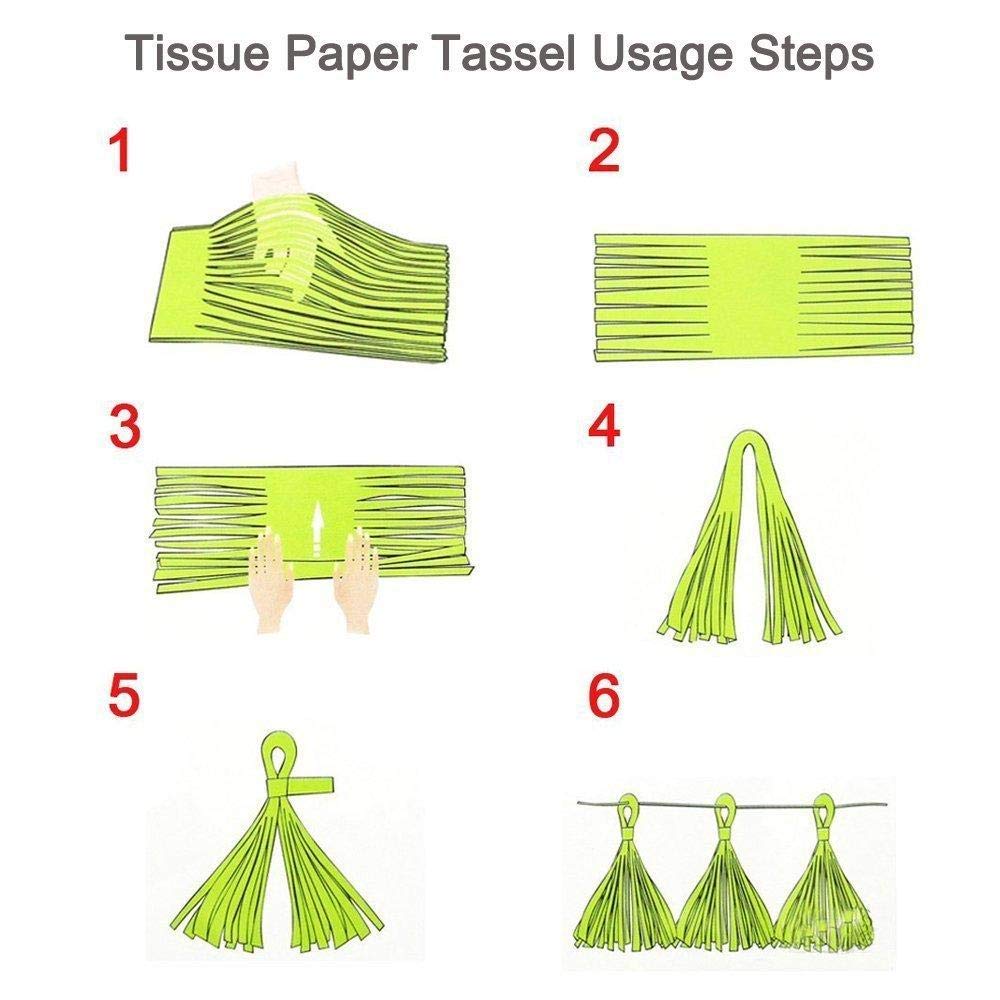 Tissue Paper Tassel Usage Steps

1

2

3

4

5

6