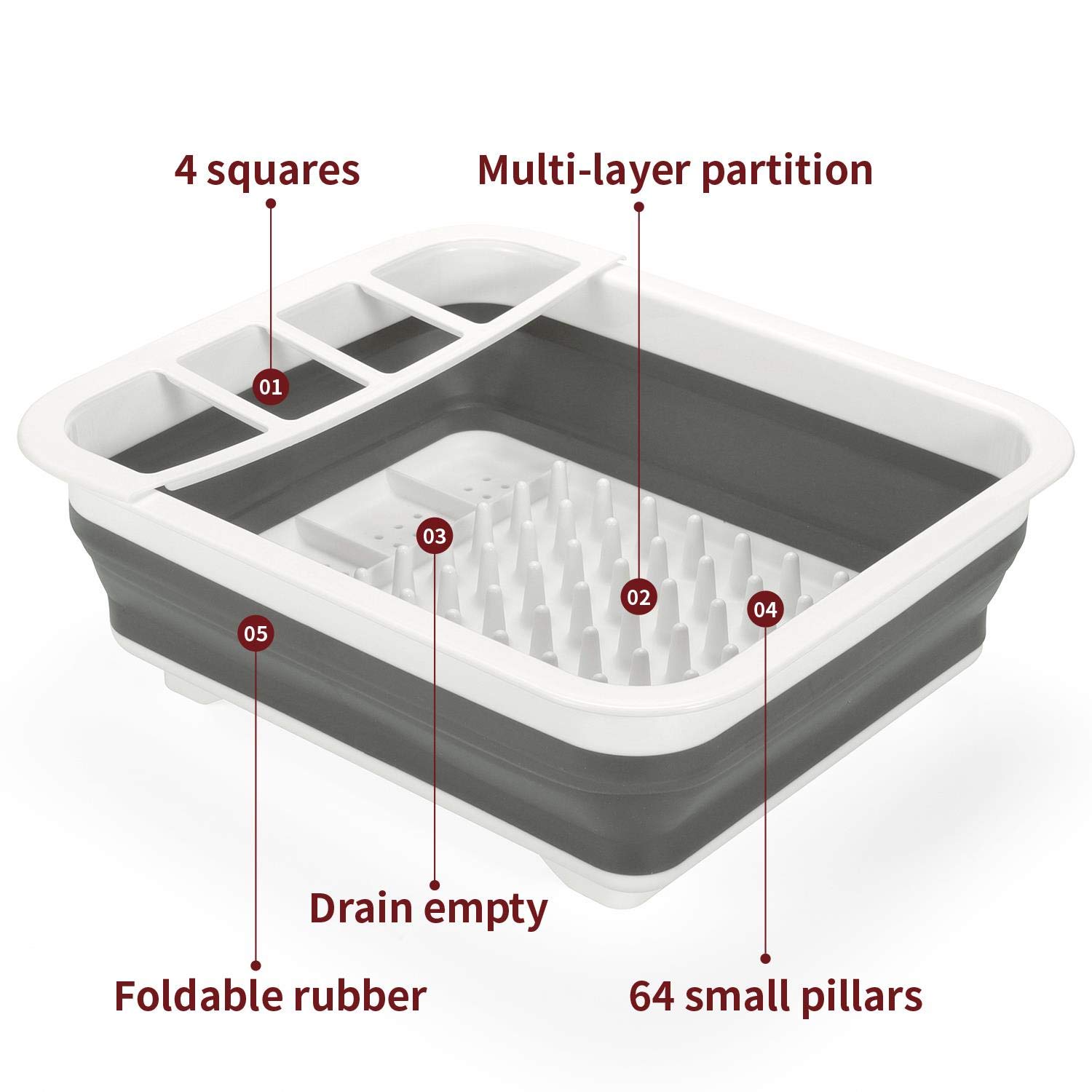 4 squares

Multi-layer partition

01

03

02

04

05

Drain empty

Foldable rubber

64 small pillars