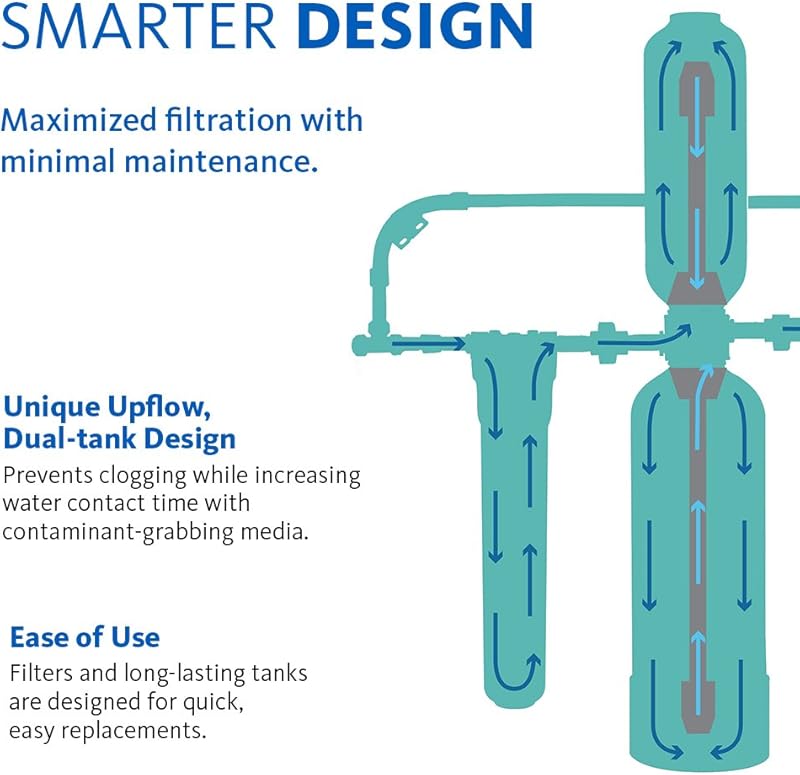 SMARTER DESIGN

Maximized filtration with minimal maintenance.

Unique Upflow, Dual-tank Design

Prevents clogging while increasing water contact time with contaminant-grabbing media.

Ease of Use

Filters and long-lasting tanks are designed for quick, easy replacements.