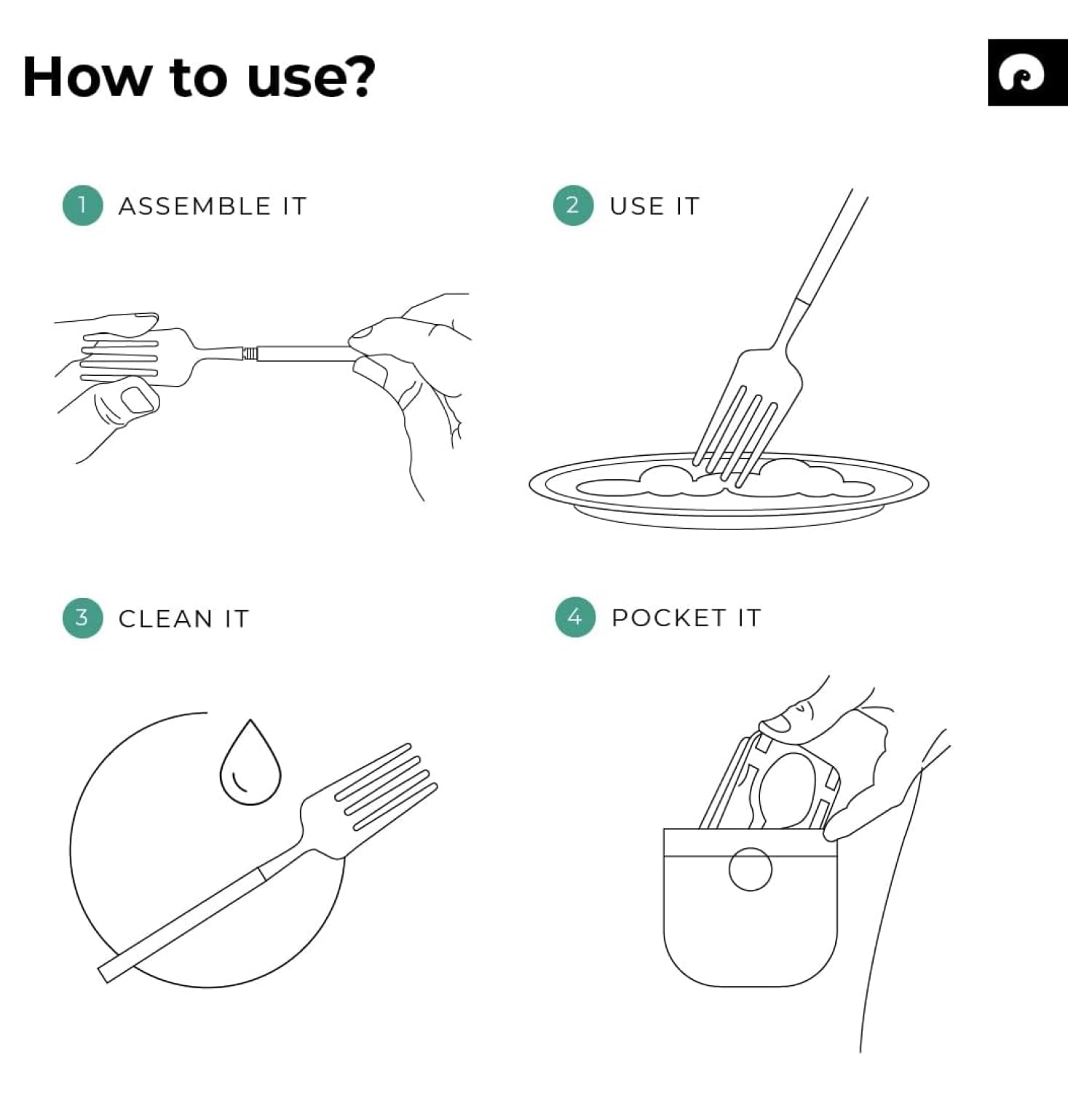 How to use?

1 ASSEMBLE IT

2 USE IT

3 CLEAN IT

4 POCKET IT