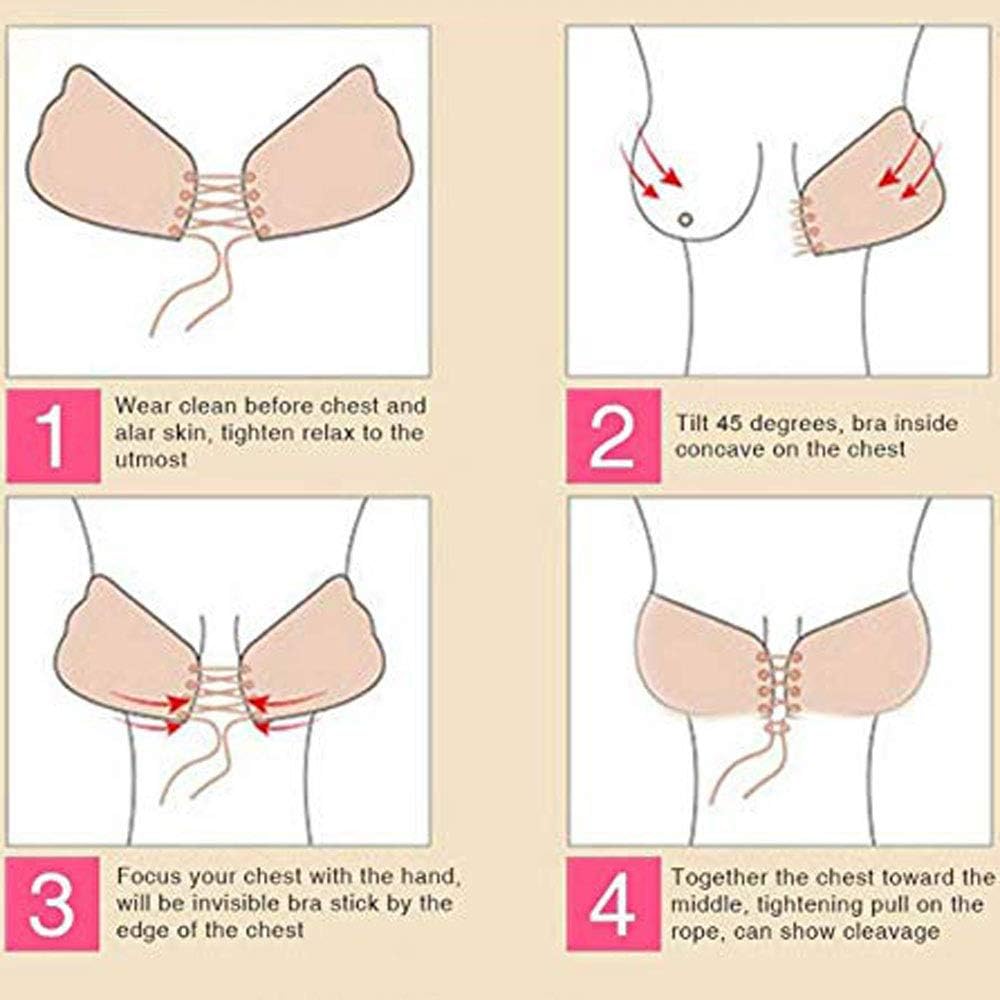 1
Wear clean before chest and alar skin, tighten relax to the utmost

2
Tilt 45 degrees, bra inside concave on the chest

3
Focus your chest with the hand, will be invisible bra stick by the edge of the chest

4
Together the chest toward the middle, tightening pull on the rope, can show cleavage