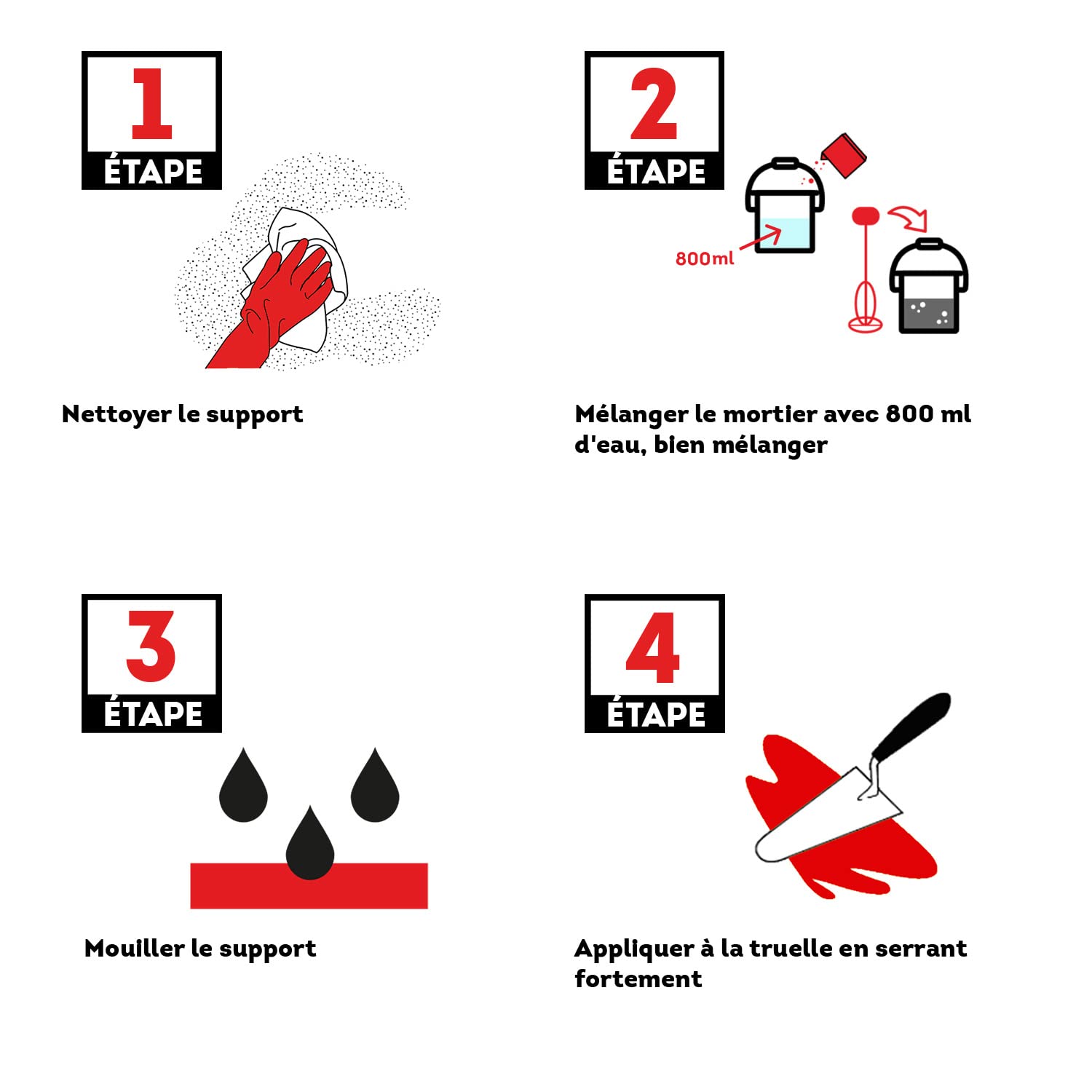 1
ÉTAPE

Nettoyer le support

2
ÉTAPE

800ml

Mélanger le mortier avec 800 ml d'eau, bien mélanger

3
ÉTAPE

Mouiller le support

4
ÉTAPE

Appliquer à la truelle en serrant fortement