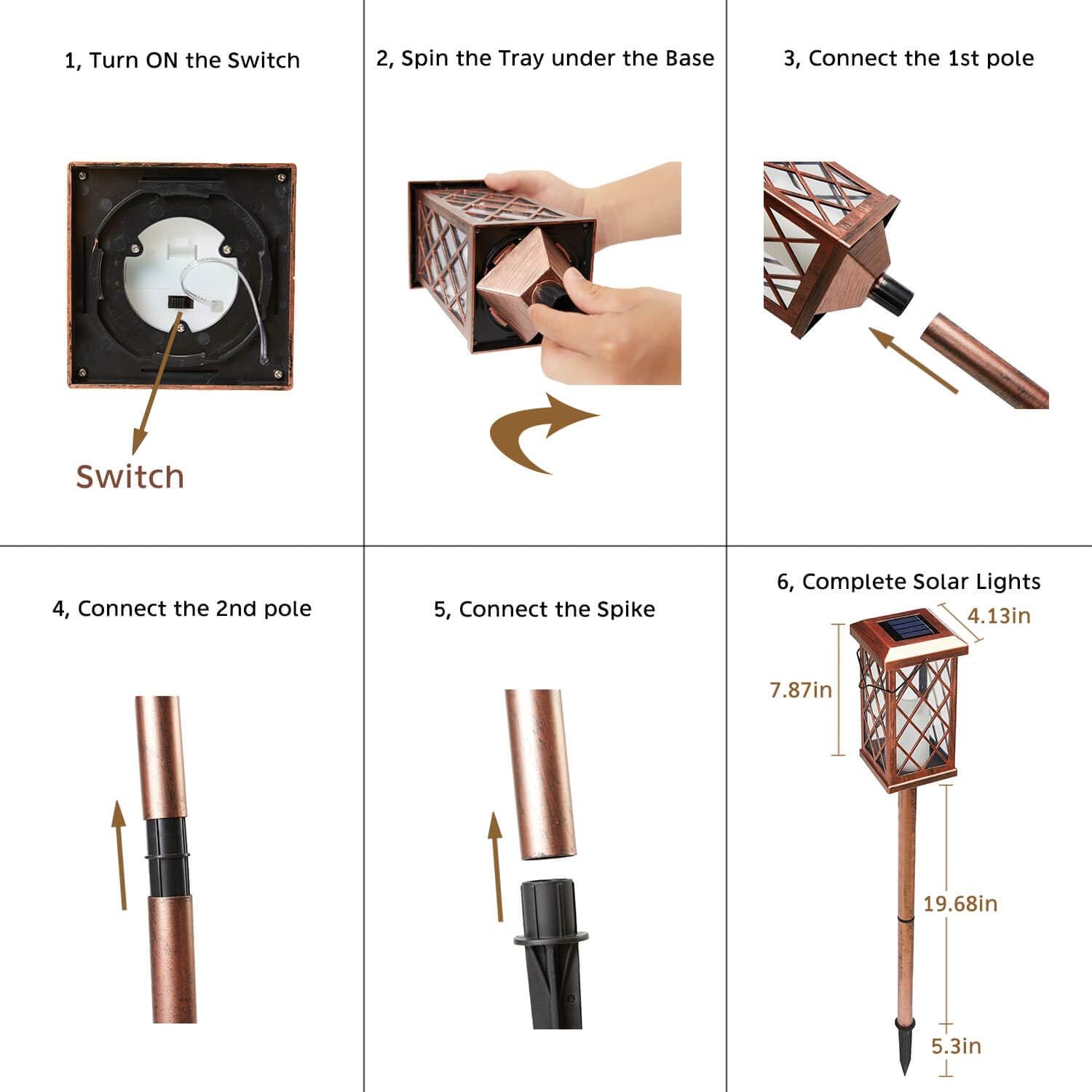 1, Turn ON the Switch

Switch

2, Spin the Tray under the Base

3, Connect the 1st pole

4, Connect the 2nd pole

5, Connect the Spike

6, Complete Solar Lights

4.13in

7.87in

19.68in

5.3in