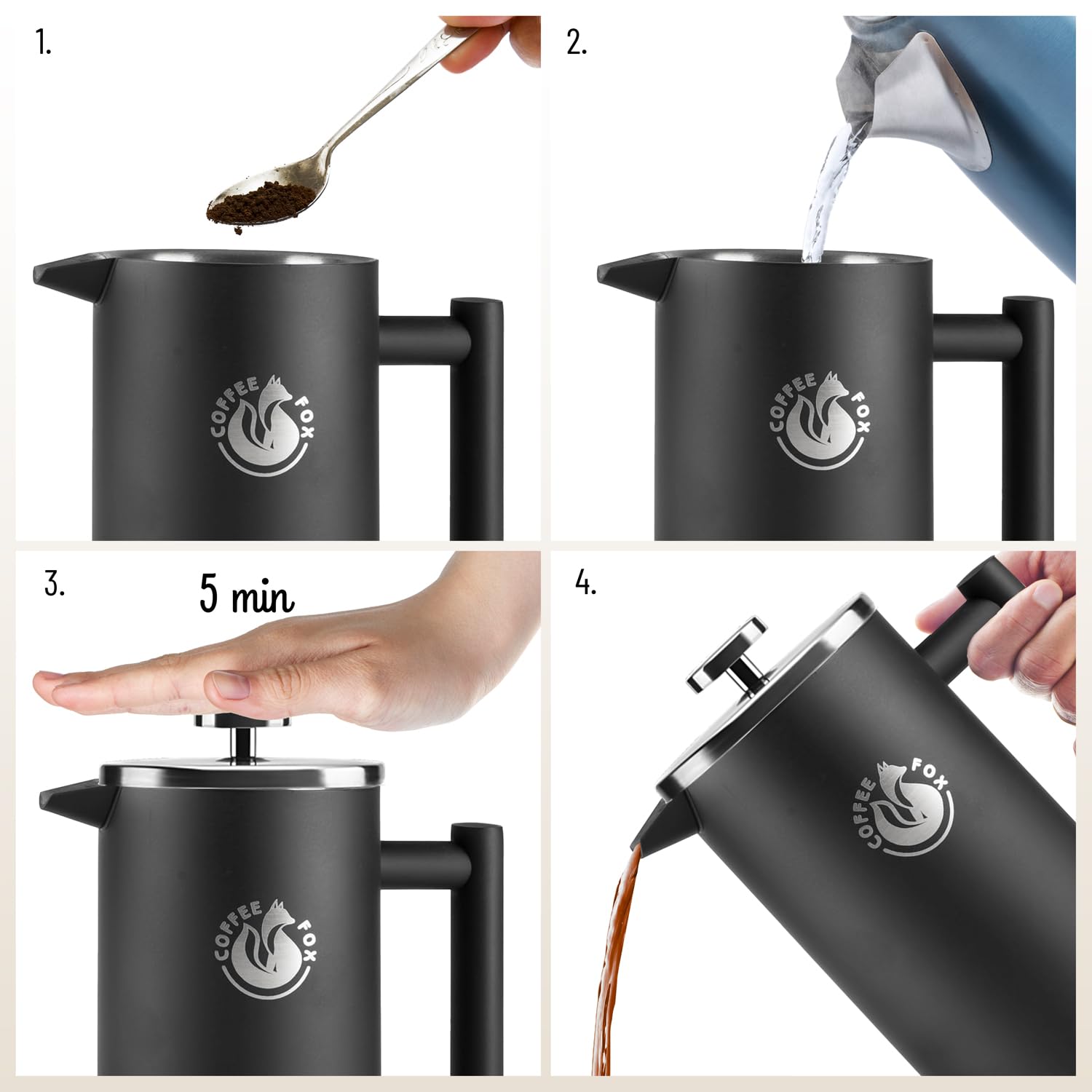 1.

COFFEE FOX

2.

COFFEE FOX

3.

5 min

COFFEE FOX

4.

COFFEE FOX