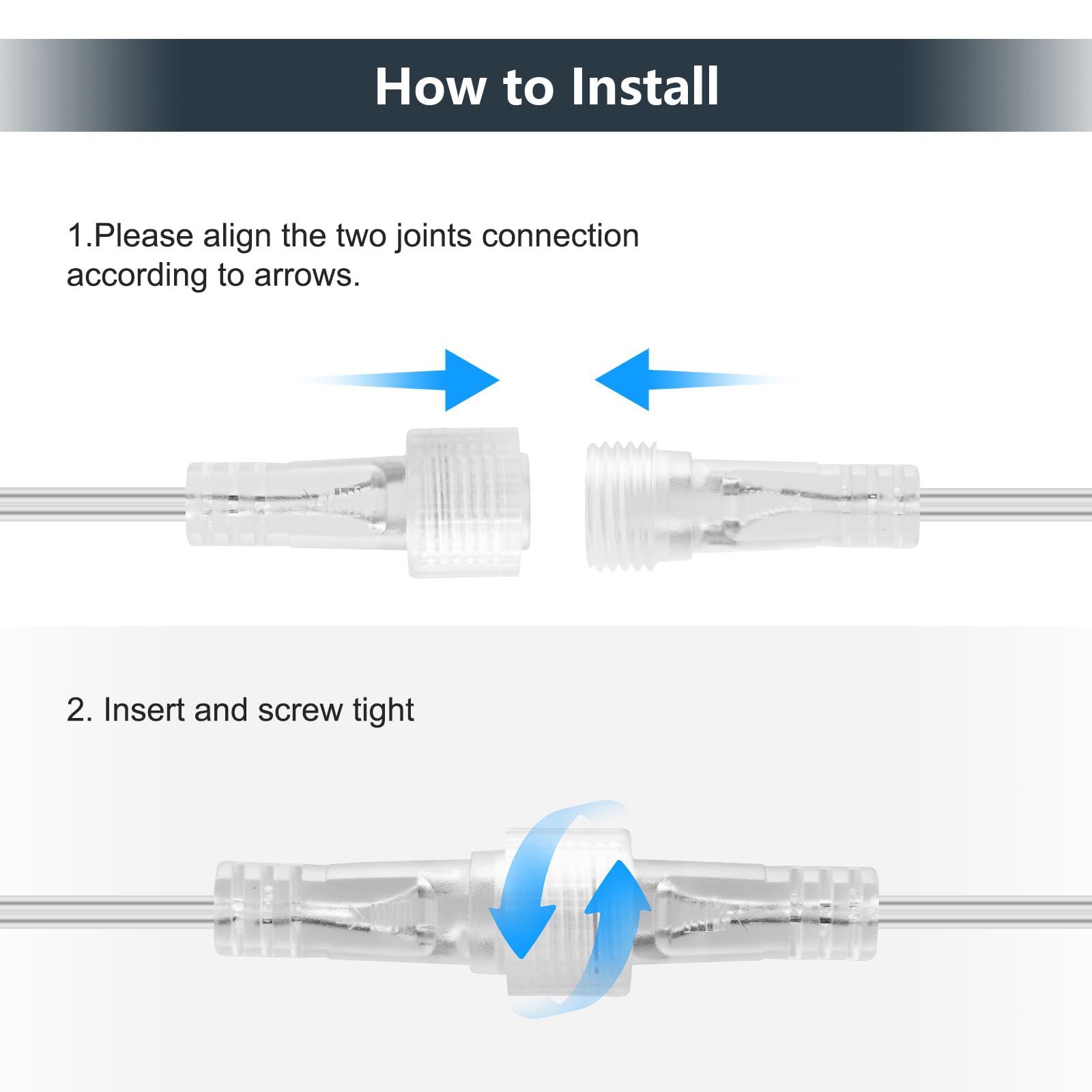 How to Install

1.Please align the two joints connection according to arrows.

2. Insert and screw tight