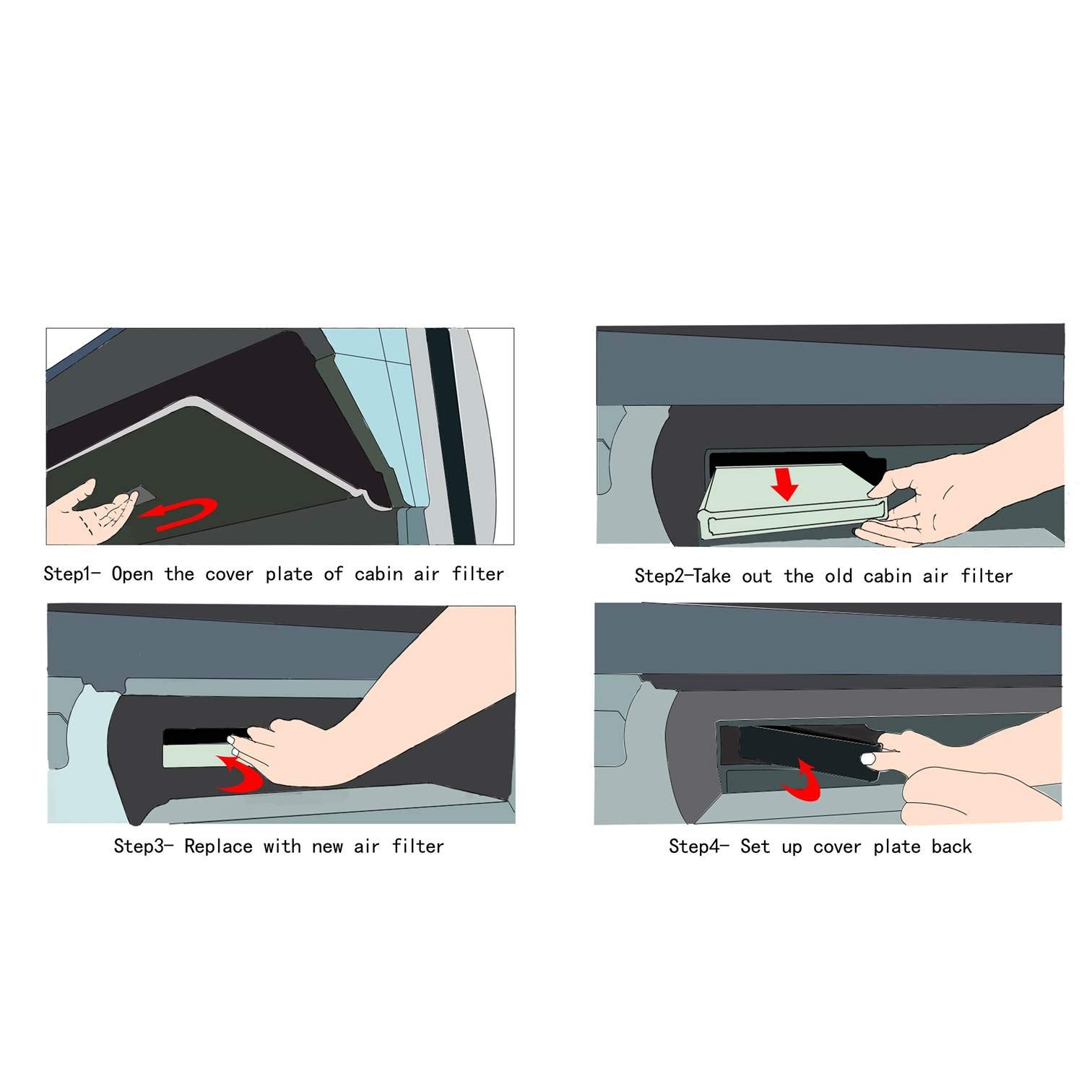 Step1- Open the cover plate of cabin air filter

Step2-Take out the old cabin air filter

Step3- Replace with new air filter

Step4- Set up cover plate back