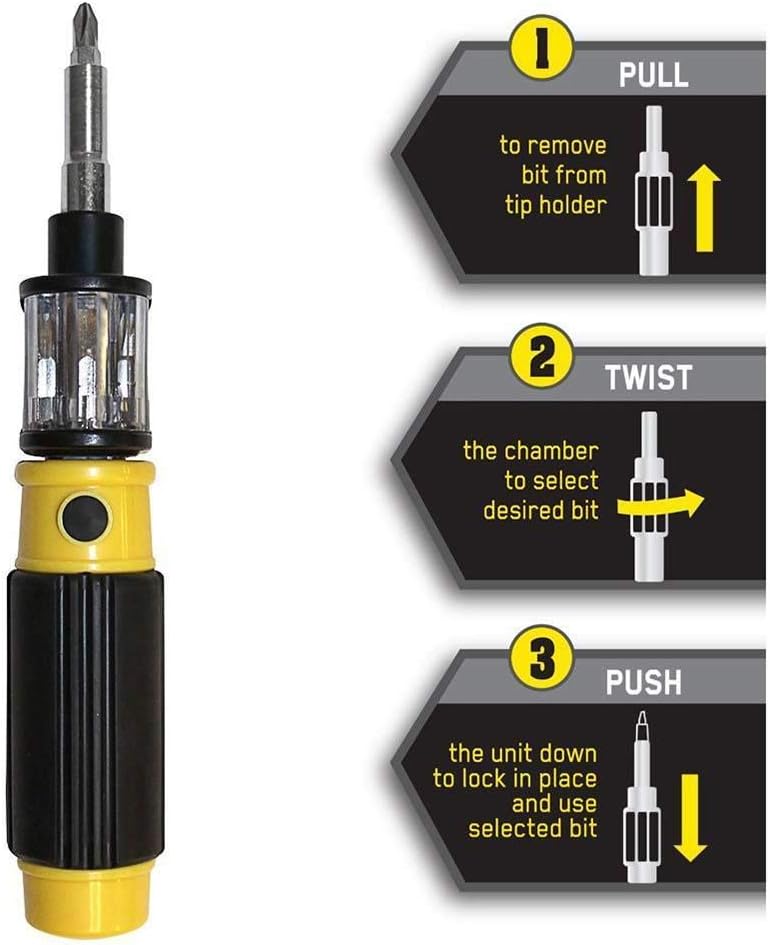 1
PULL
to remove bit from tip holder

2
TWIST
the chamber to select desired bit

3
PUSH
the unit down to lock in place and use selected bit