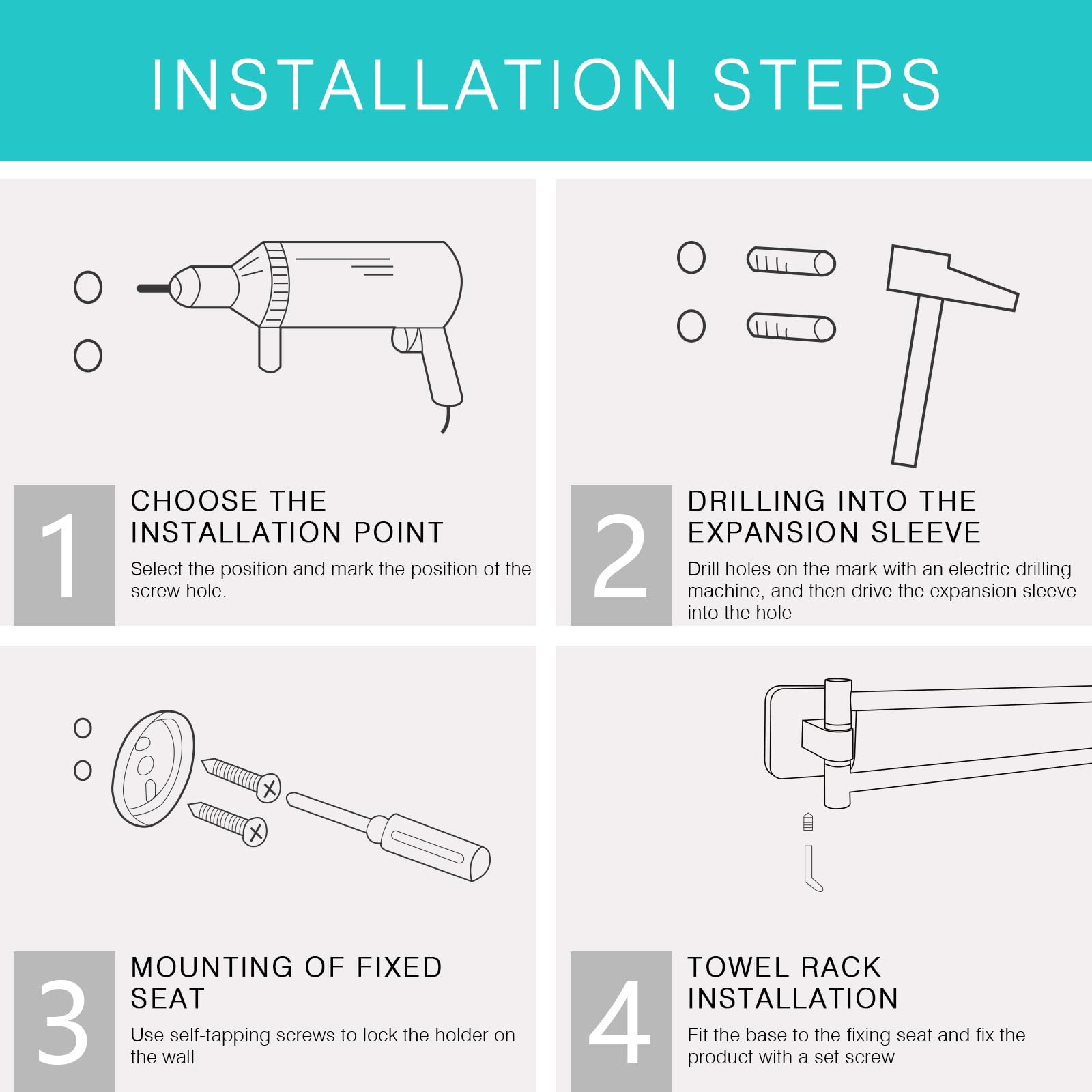 INSTALLATION STEPS

1

CHOOSE THE INSTALLATION POINT

Select the position and mark the position of the screw hole.

2

DRILLING INTO THE EXPANSION SLEEVE

Drill holes on the mark with an electric drilling machine, and then drive the expansion sleeve into the hole

3

MOUNTING OF FIXED SEAT

Use self-tapping screws to lock the holder on the wall

4

TOWEL RACK INSTALLATION

Fit the base to the fixing seat and fix the product with a set screw