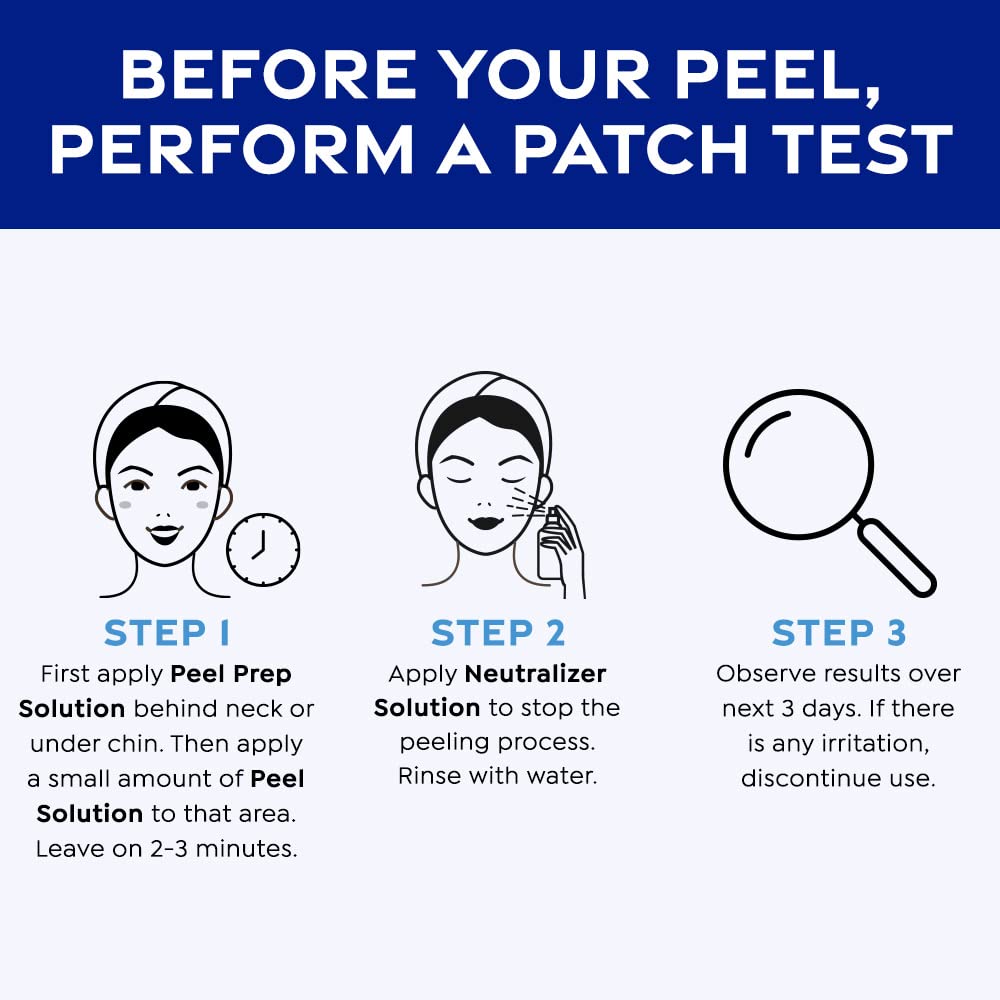 BEFORE YOUR PEEL, PERFORM A PATCH TEST

STEP 1
First apply Peel Prep Solution behind neck or under chin. Then apply a small amount of Peel Solution to that area. Leave on 2-3 minutes.

STEP 2
Apply Neutralizer Solution to stop the peeling process. Rinse with water.

STEP 3
Observe results over next 3 days. If there is any irritation, discontinue use.