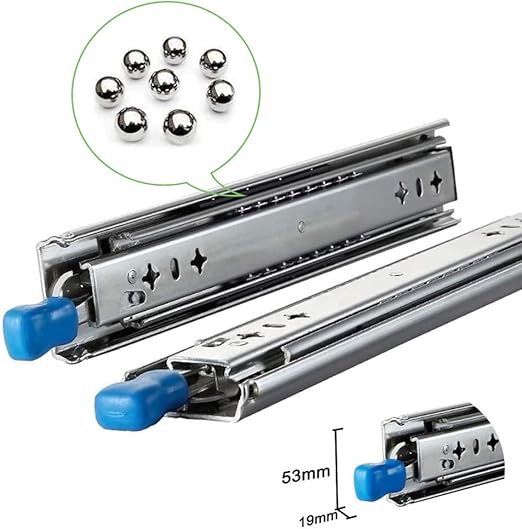 53mm
19mm