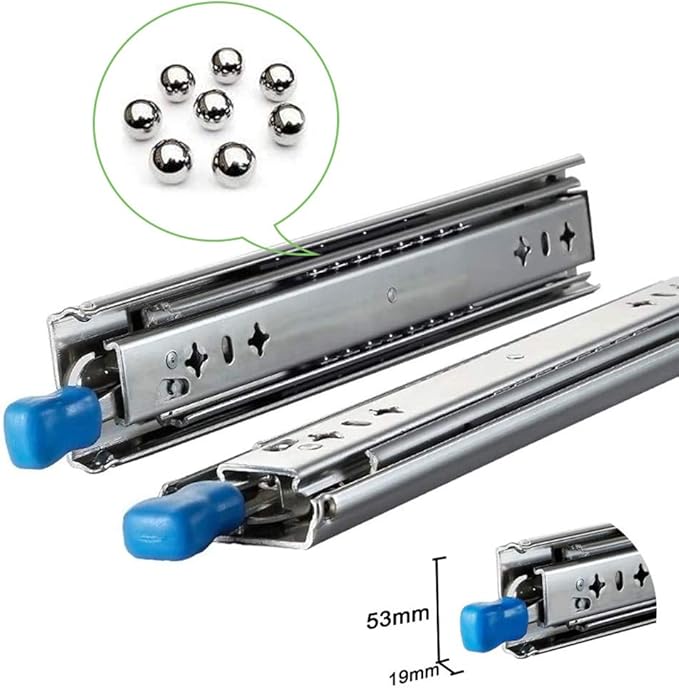 53mm
19mm