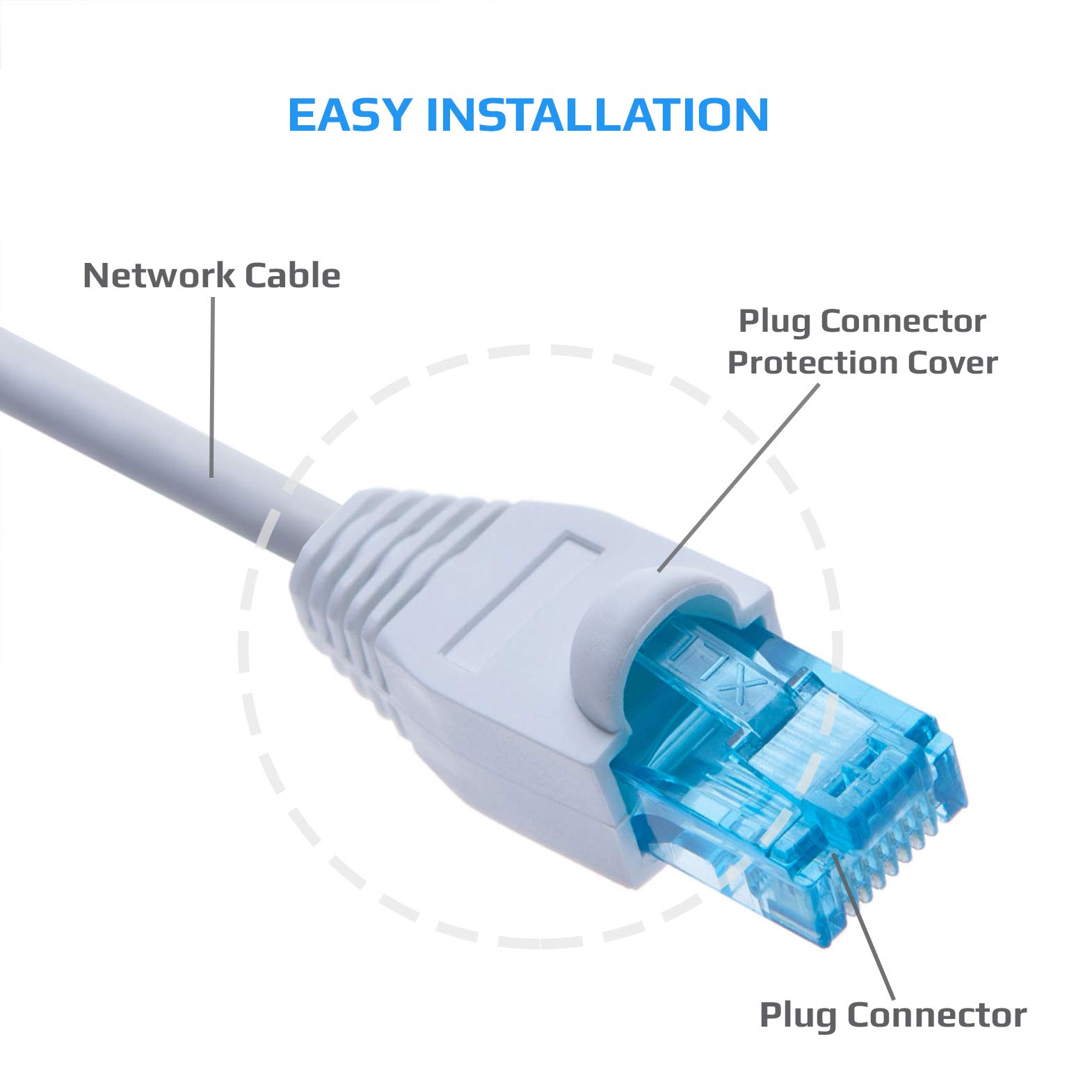 EASY INSTALLATION

Network Cable

Plug Connector Protection Cover

Plug Connector