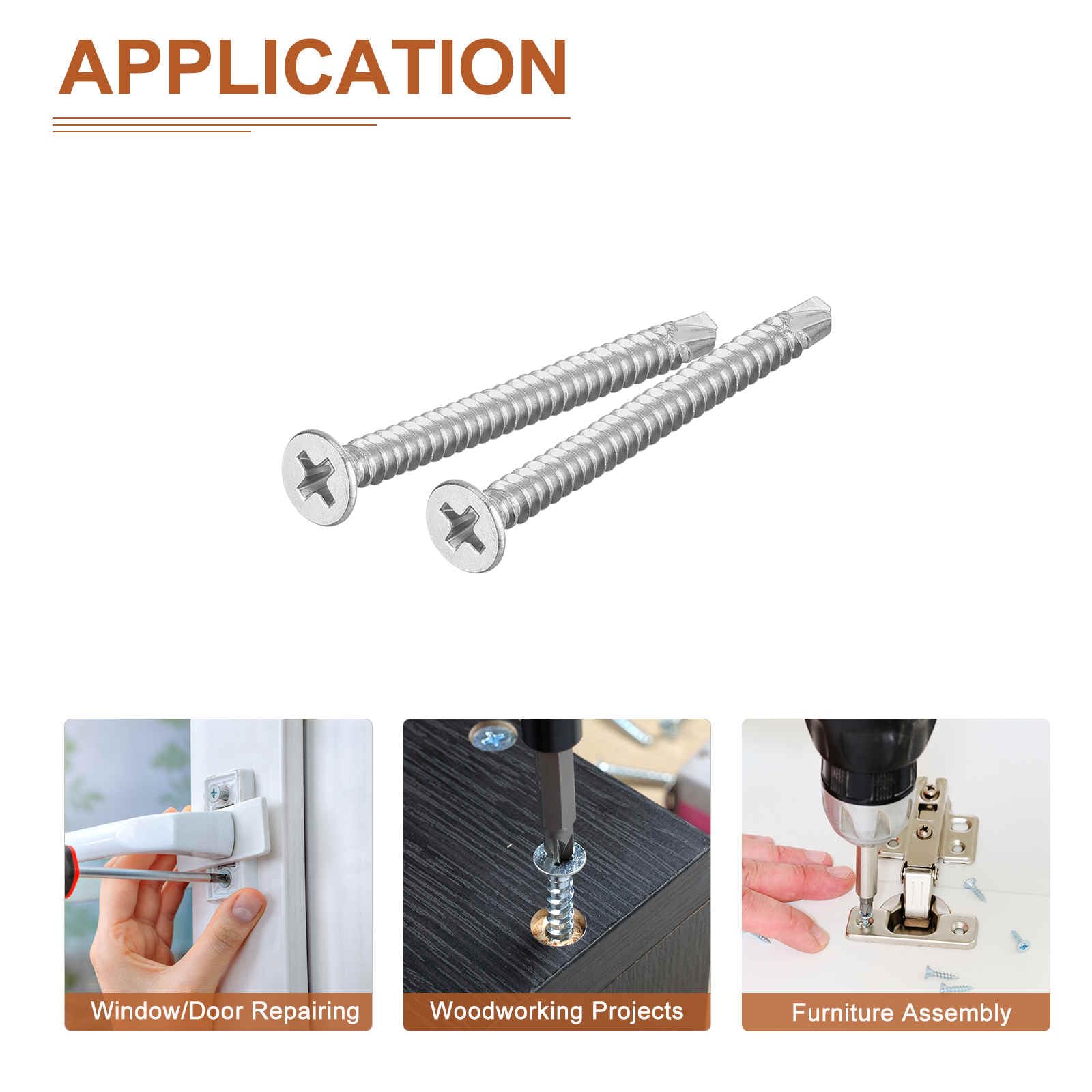 APPLICATION

Window/Door Repairing

Woodworking Projects

Furniture Assembly