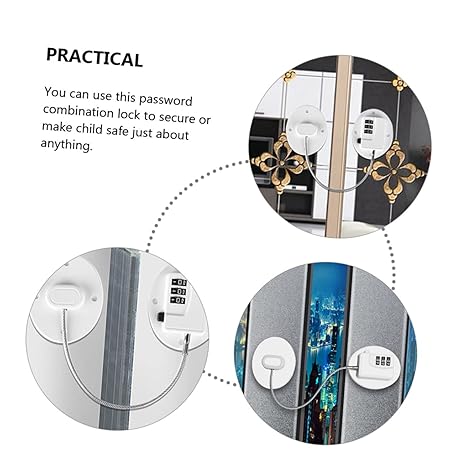 PRACTICAL

You can use this password combination lock to secure or make child safe just about anything.