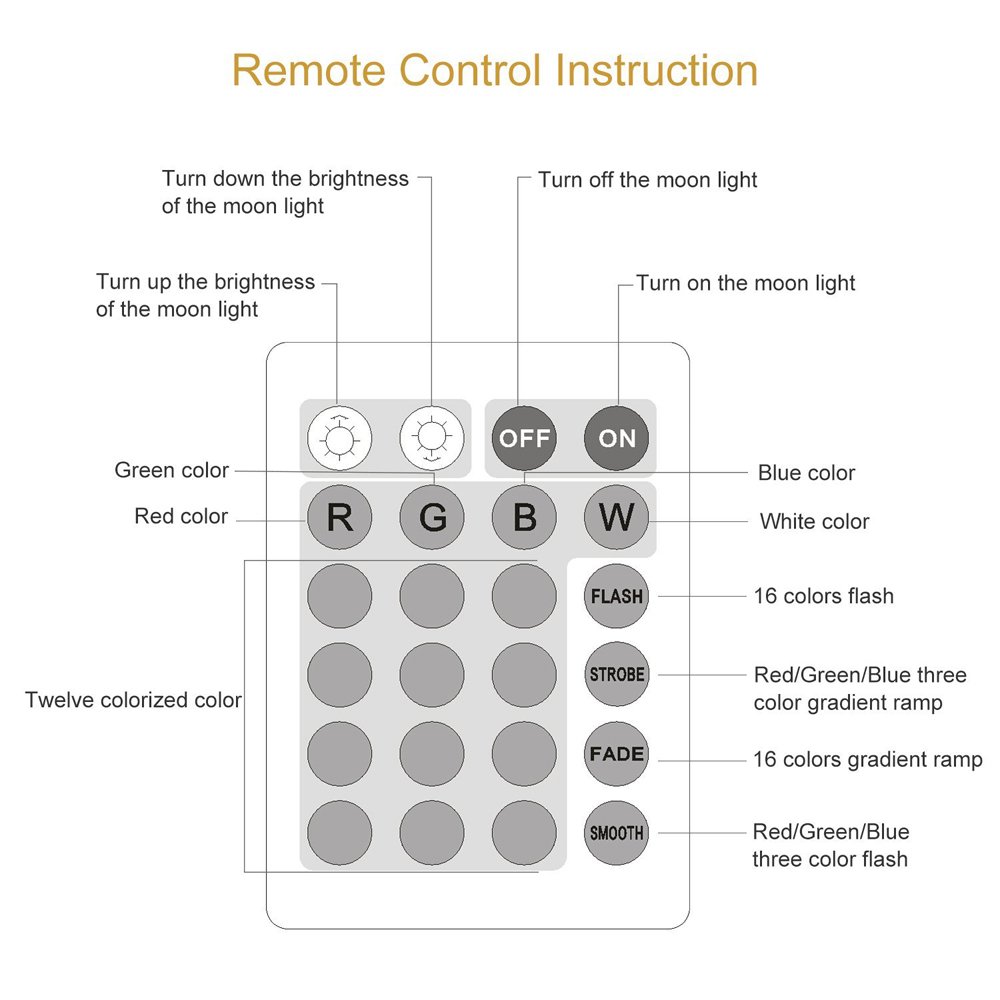 Remote Control Instruction

Turn down the brightness of the moon light

Turn off the moon light

Turn up the brightness of the moon light

Turn on the moon light

OFF

ON

Green color

Blue color

Red color

R

G

B

W

White color

FLASH

16 colors flash

STROBE

Red/Green/Blue three color gradient ramp

Twelve colorized color

FADE

16 colors gradient ramp

SMOOTH

Red/Green/Blue three color flash