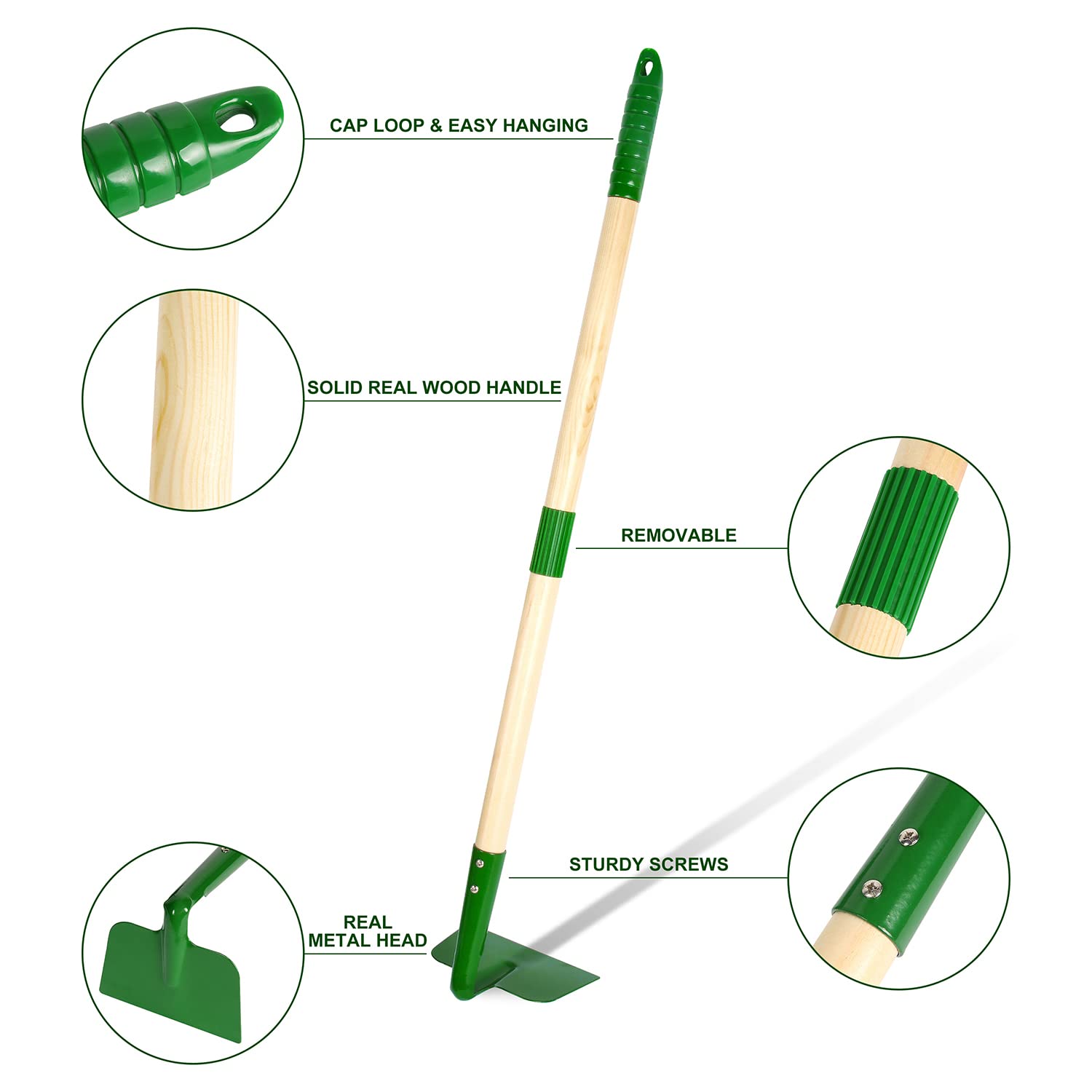 CAP LOOP & EASY HANGING

SOLID REAL WOOD HANDLE

REMOVABLE

STURDY SCREWS

REAL
METAL HEAD