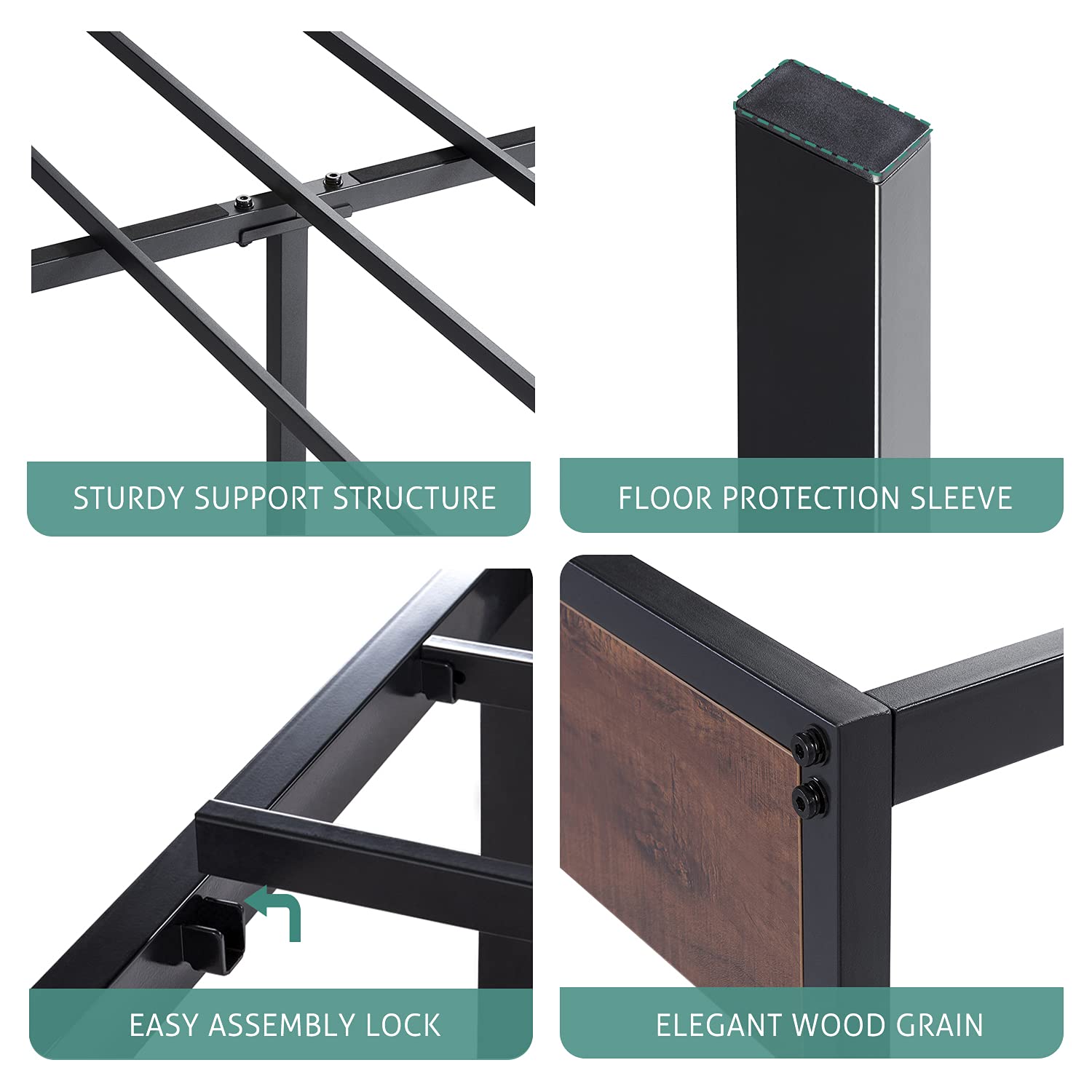 STURDY SUPPORT STRUCTURE

FLOOR PROTECTION SLEEVE

EASY ASSEMBLY LOCK

ELEGANT WOOD GRAIN