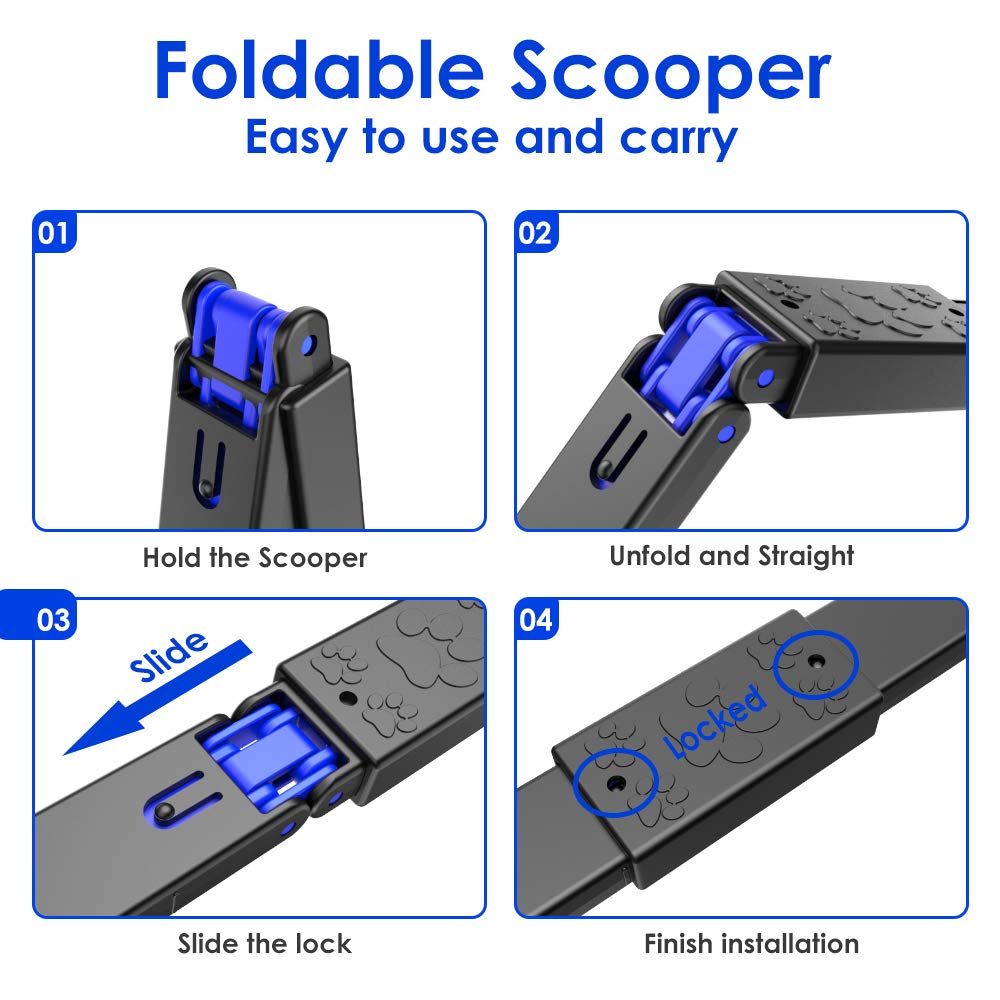 Foldable Scooper
Easy to use and carry

01

Hold the Scooper

02

Unfold and Straight

03

Slide

Slide the lock

04

Locked

Finish installation