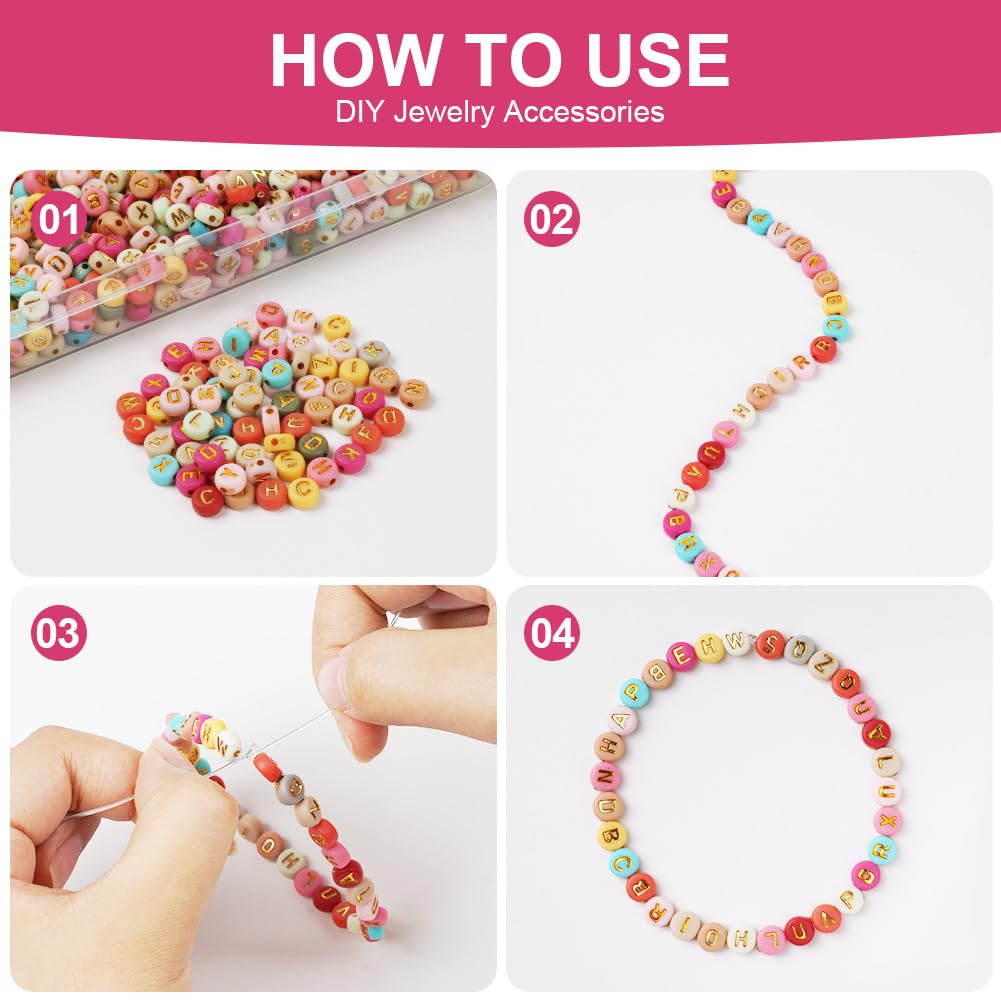 HOW TO USE
DIY Jewelry Accessories

01

02

03

04