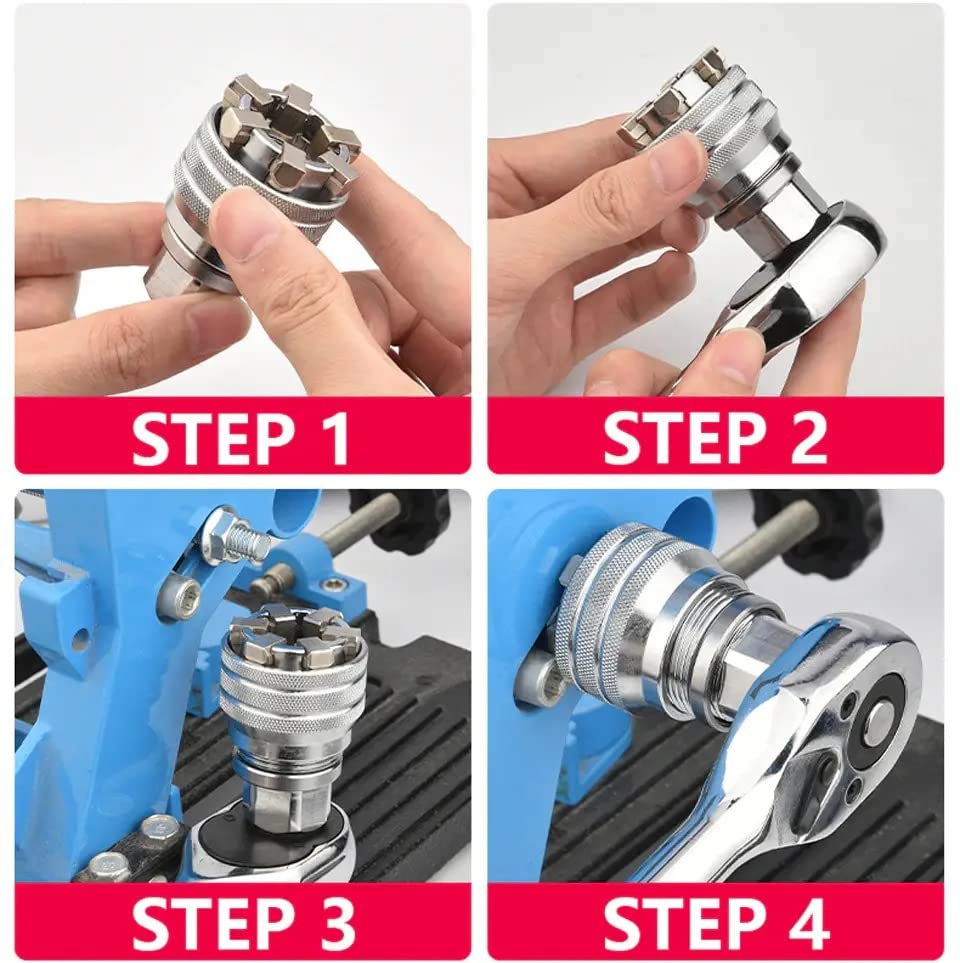 STEP 1

STEP 2

STEP 3

STEP 4