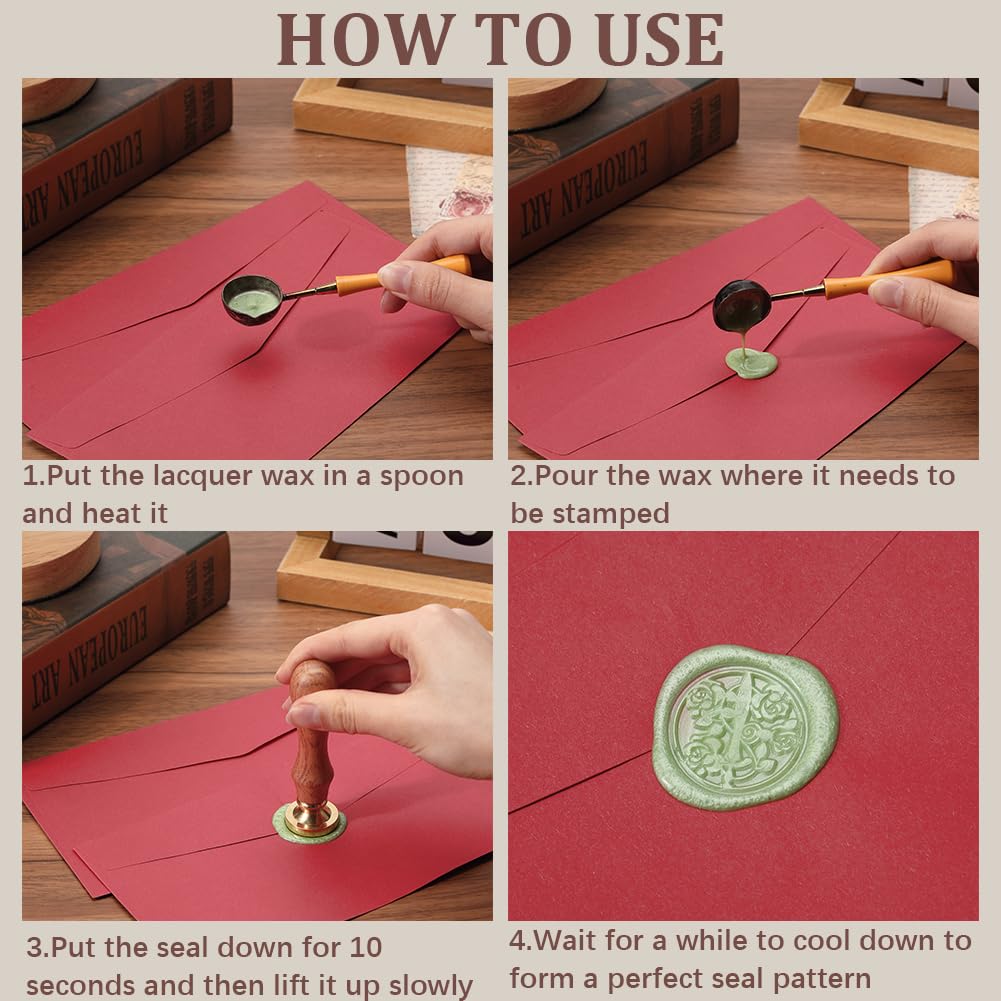 HOW TO USE

EUROPEAN ART

1.Put the lacquer wax in a spoon and heat it

EUROPEAN ART

2.Pour the wax where it needs to be stamped

EUROPEAN ART

3.Put the seal down for 10 seconds and then lift it up slowly

4.Wait for a while to cool down to form a perfect seal pattern