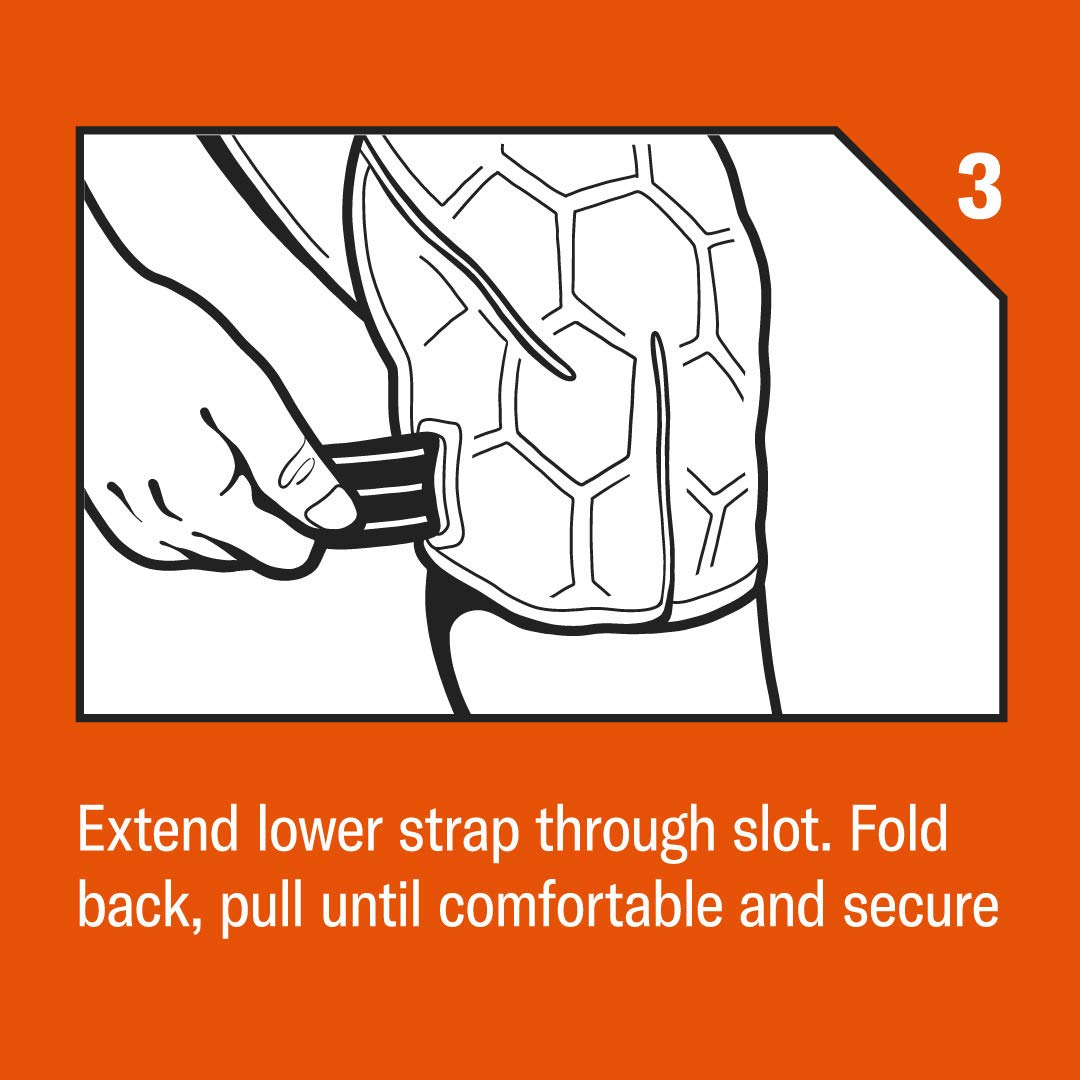 3

Extend lower strap through slot. Fold back, pull until comfortable and secure